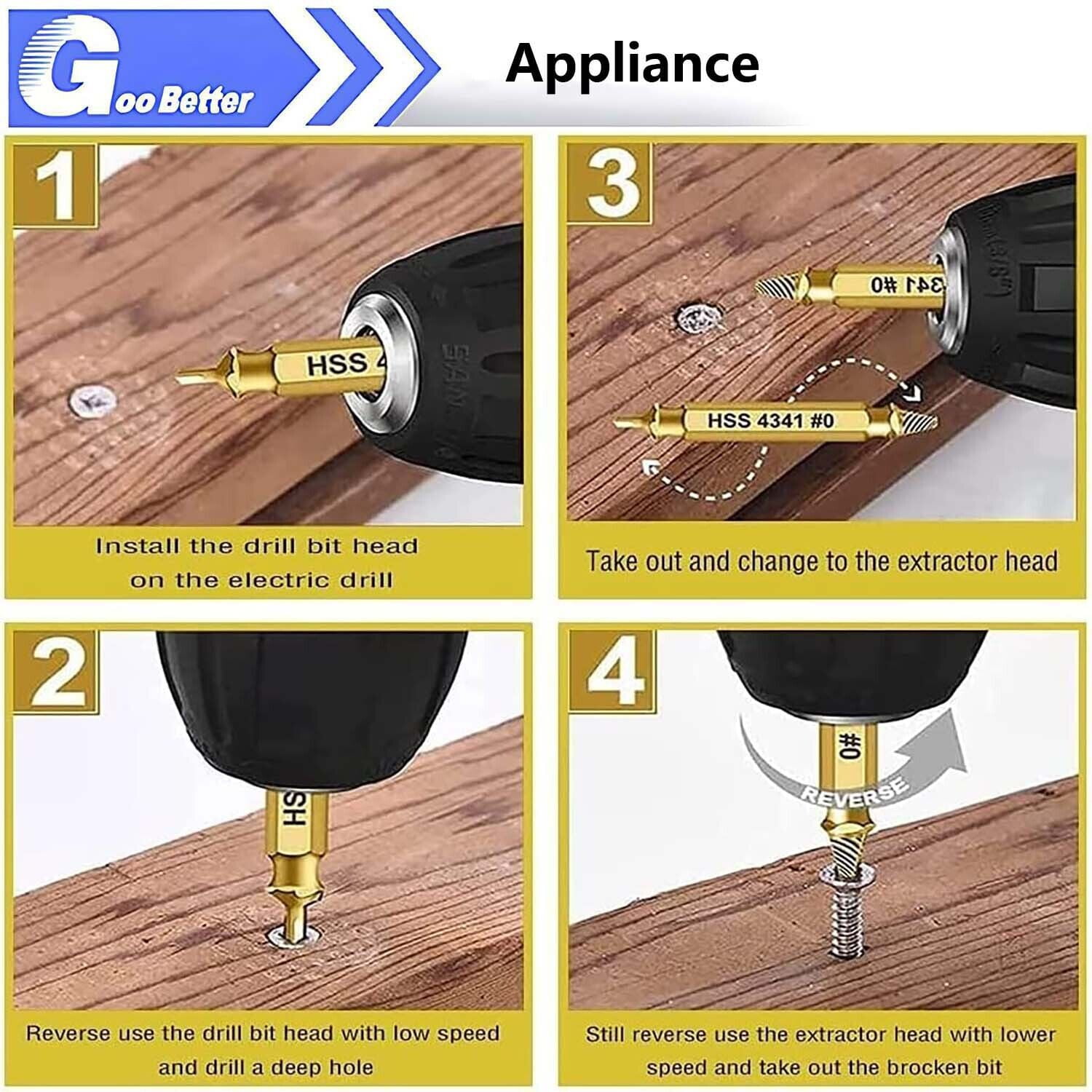 Goo Better

Appliance

1

HSS 4

Install the drill bit head on the electric drill

3

341 #0

HSS 4341 #0

Take out and change to the extractor head

2

HS

Reverse use the drill bit head with low speed and drill a deep hole

4

#0

REVERSE

Still reverse use the extractor head with lower speed and take out the brocken bit