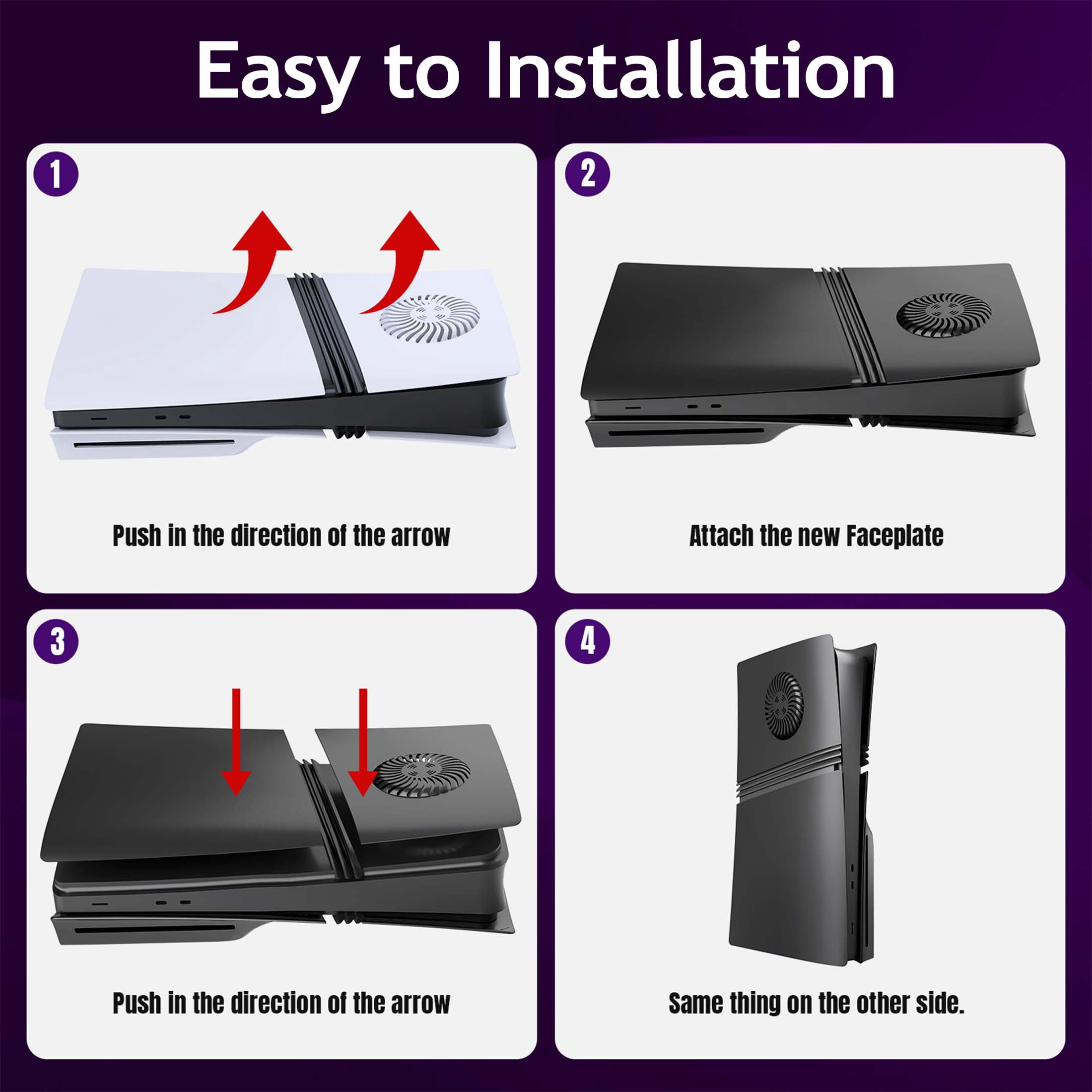 Easy to Installation

1

Push in the direction of the arrow

2

Attach the new Faceplate

3

Push in the direction of the arrow

4

Same thing on the other side.