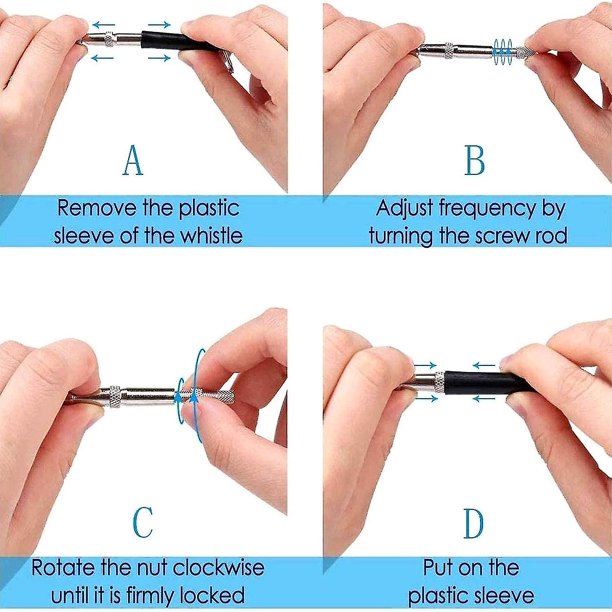 A

Remove the plastic sleeve of the whistle

B

Adjust frequency by turning the screw rod

C

Rotate the nut clockwise until it is firmly locked

D

Put on the plastic sleeve