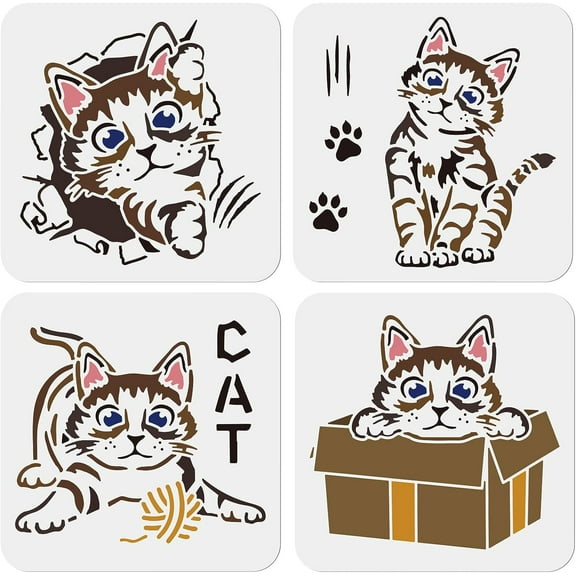 CAT