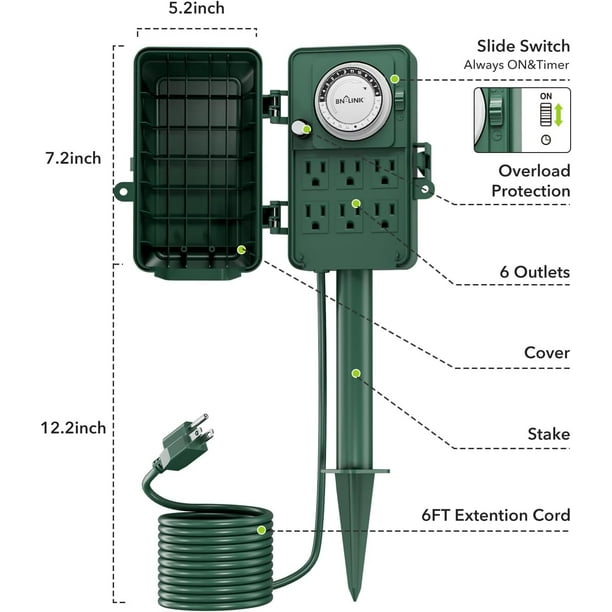 5.2inch

7.2inch

12.2inch

BN-LINK

Slide Switch
Always ON&Timer

ON

Overload Protection

6 Outlets

Cover

Stake

6FT Extention Cord