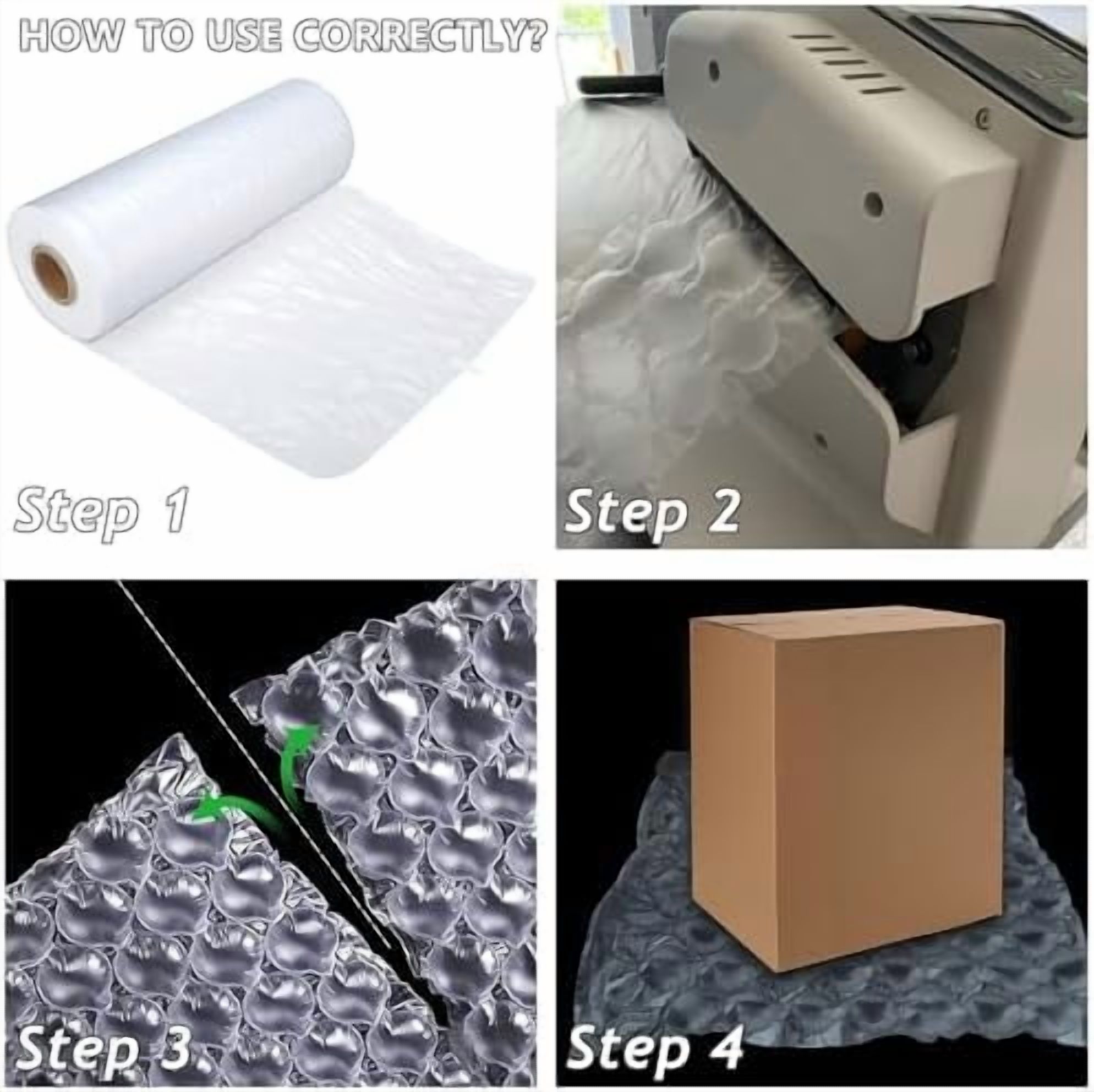 HOW TO USE CORRECTLY?

Step 1

Step 2

Step 3

Step 4