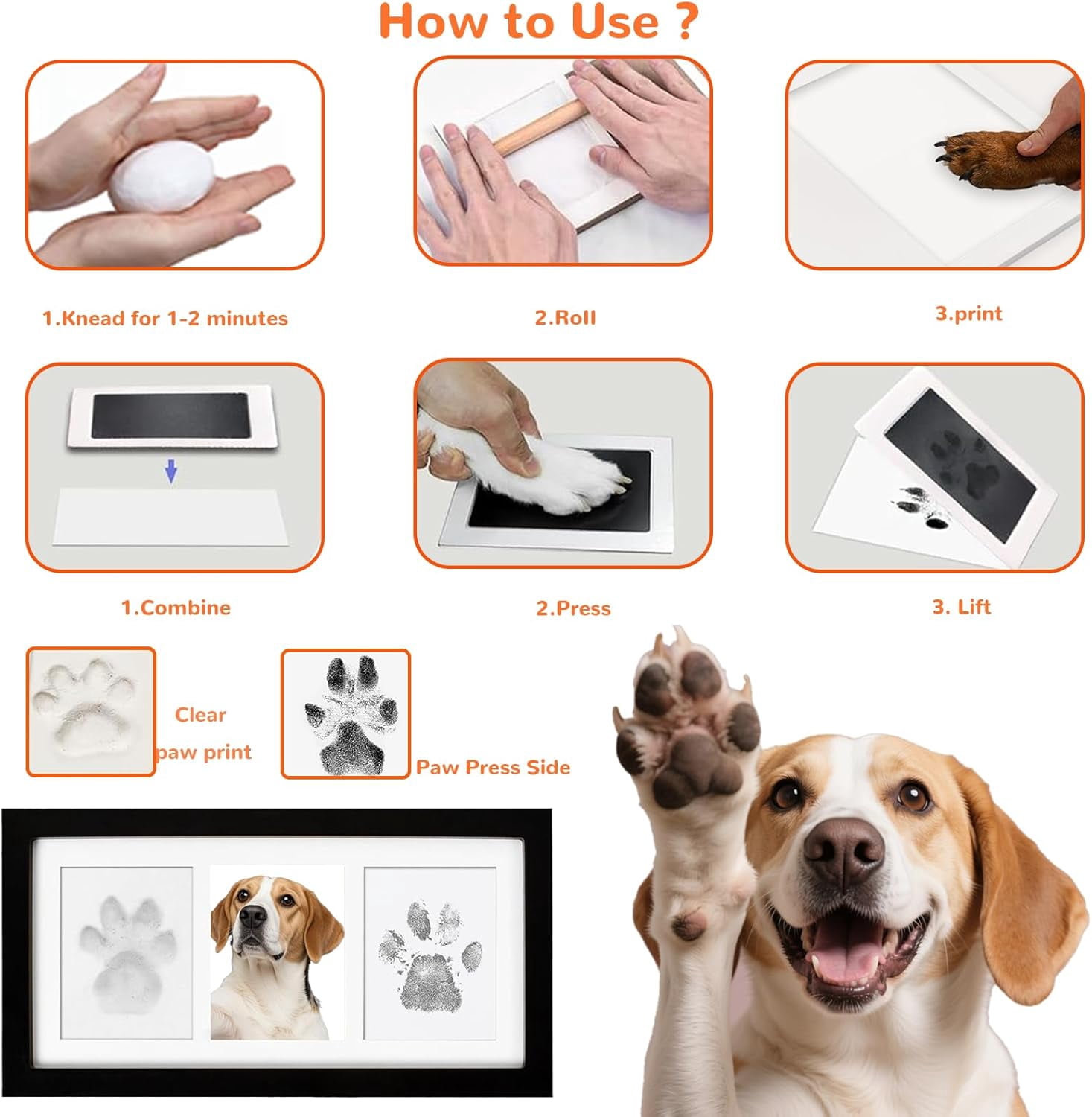 How to Use ?

1.Knead for 1-2 minutes

2.Roll

3.print

1.Combine

2.Press

3. Lift

Clear paw print

Paw Press Side