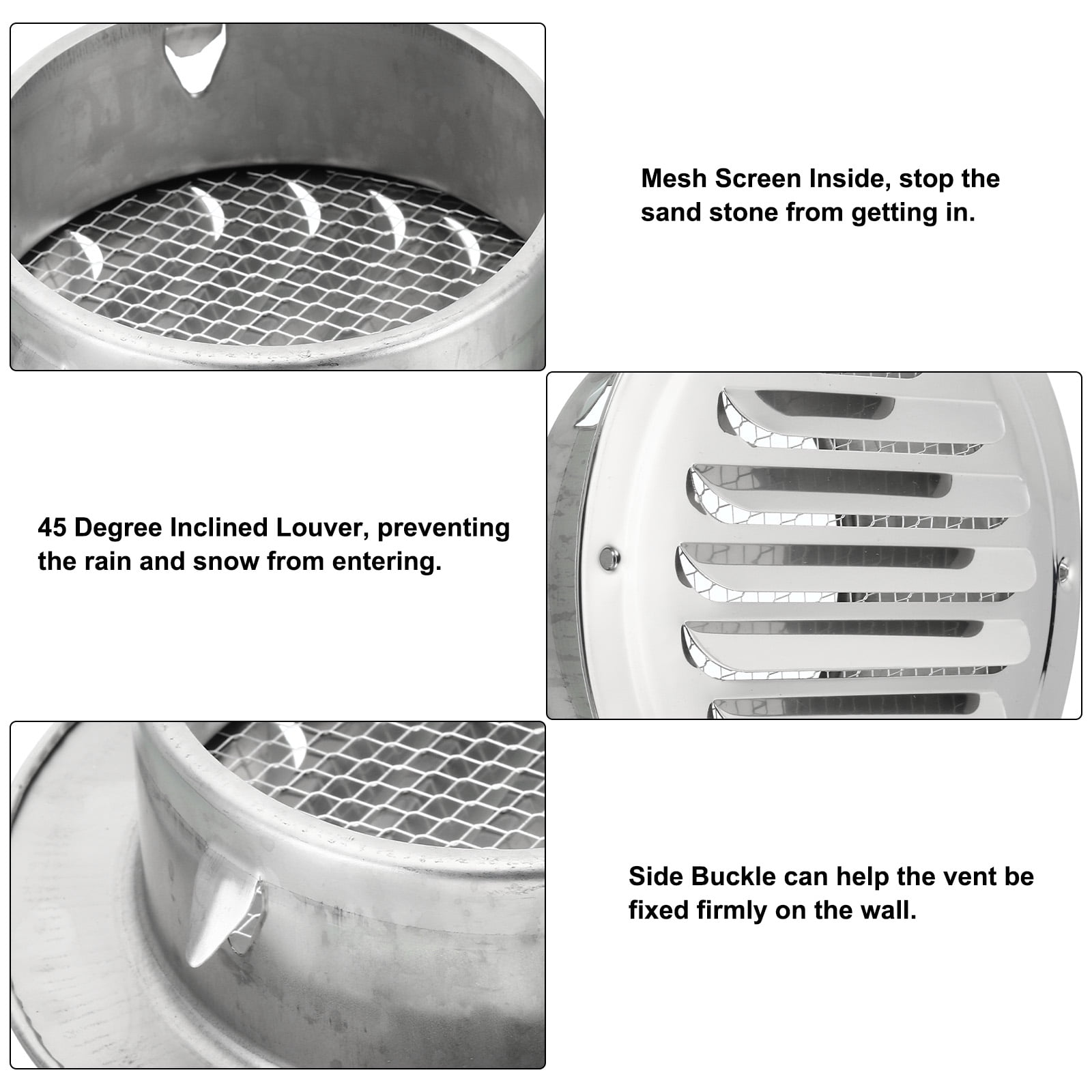 Mesh Screen Inside, stop the sand stone from getting in.

45 Degree Inclined Louver, preventing the rain and snow from entering.

Side Buckle can help the vent be fixed firmly on the wall.