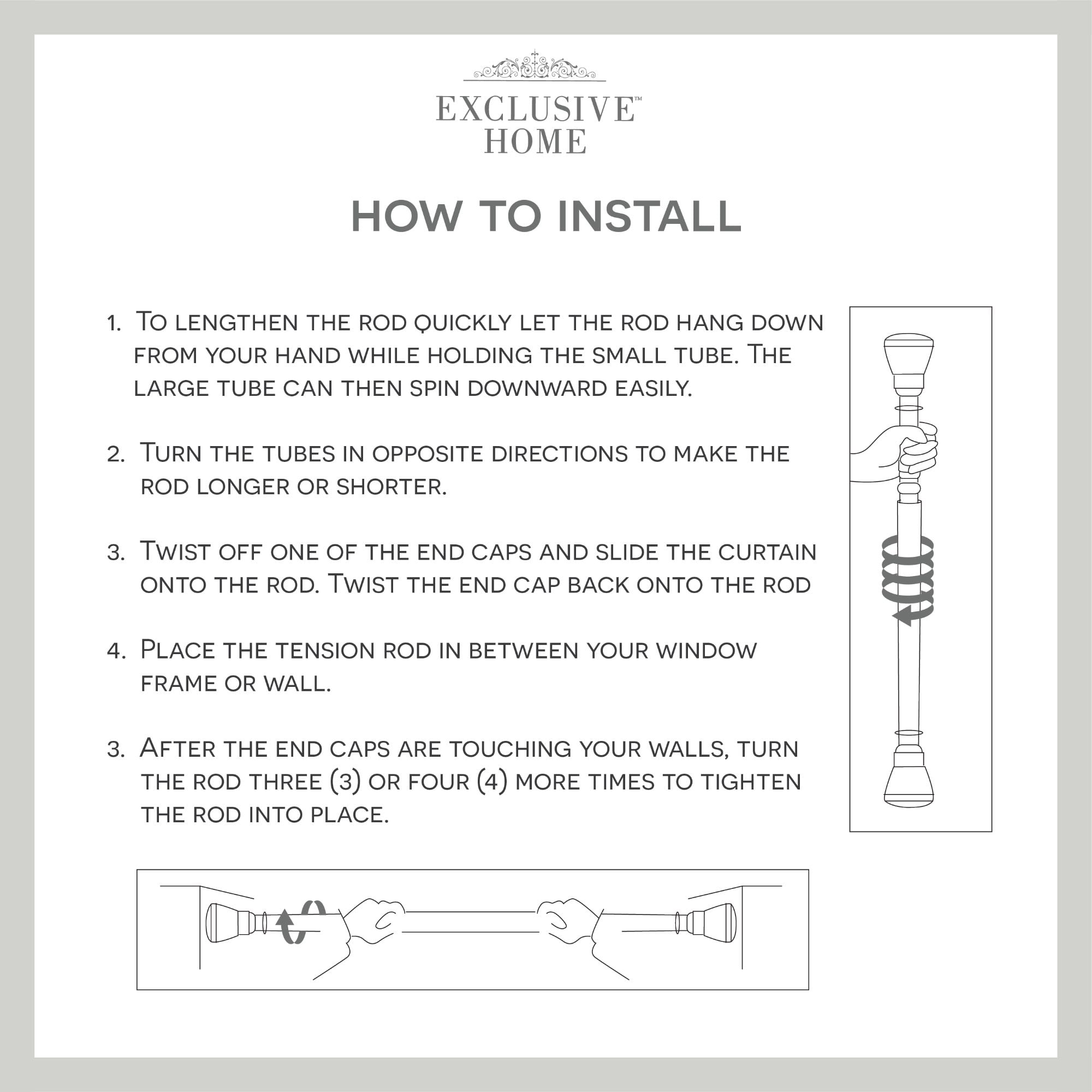 EXCLUSIVE™
HOME

HOW TO INSTALL

1. To lengthen the rod quickly let the rod hang down from your hand while holding the small tube. The large tube can then spin downward easily.

2. Turn the tubes in opposite directions to make the rod longer or shorter.

3. Twist off one of the end caps and slide the curtain onto the rod. Twist the end cap back onto the rod

4. Place the tension rod in between your window frame or wall.

3. After the end caps are touching your walls, turn the rod three (3) or four (4) more times to tighten the rod into place.