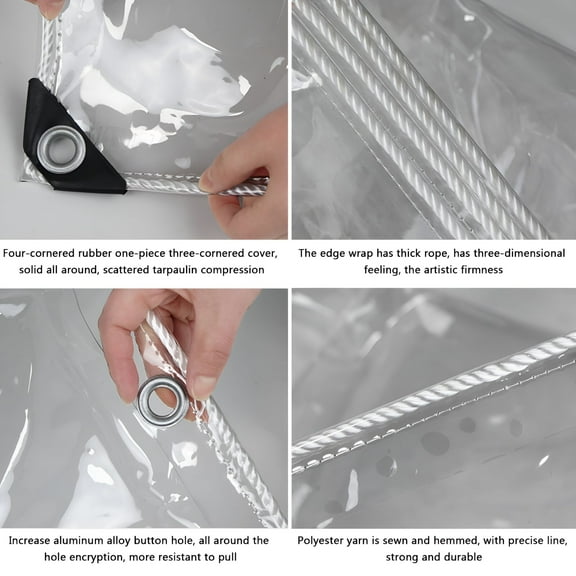 Four-cornered rubber one-piece three-cornered cover, solid all around, scattered tarpaulin compression

The edge wrap has thick rope, has three-dimensional feeling, the artistic firmness

Increase aluminum alloy button hole, all around the hole encryption, more resistant to pull

Polyester yarn is sewn and hemmed, with precise line, strong and durable