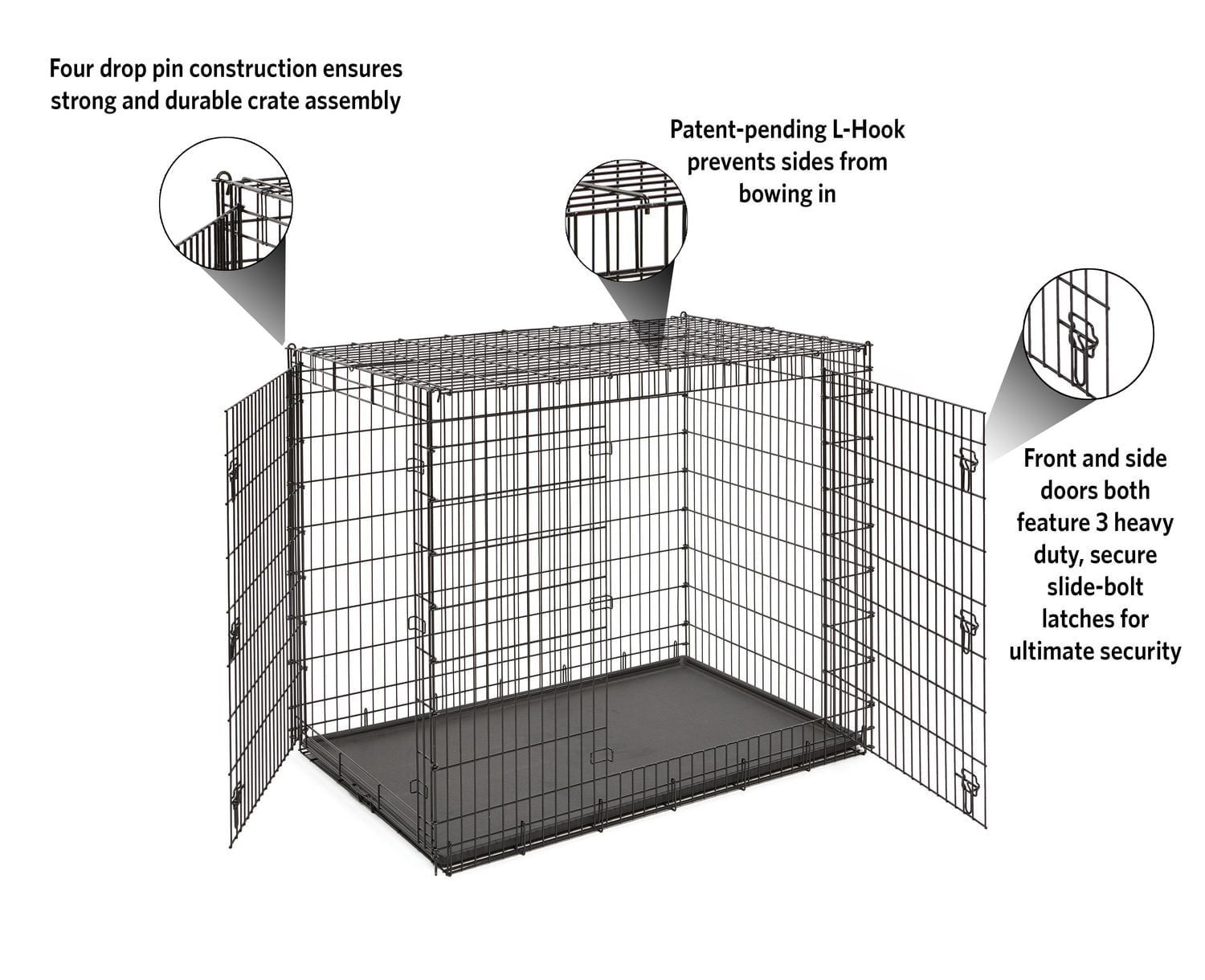 Four drop pin construction ensures strong and durable crate assembly

Patent-pending L-Hook prevents sides from bowing in

Front and side doors both feature 3 heavy duty, secure slide-bolt latches for ultimate security