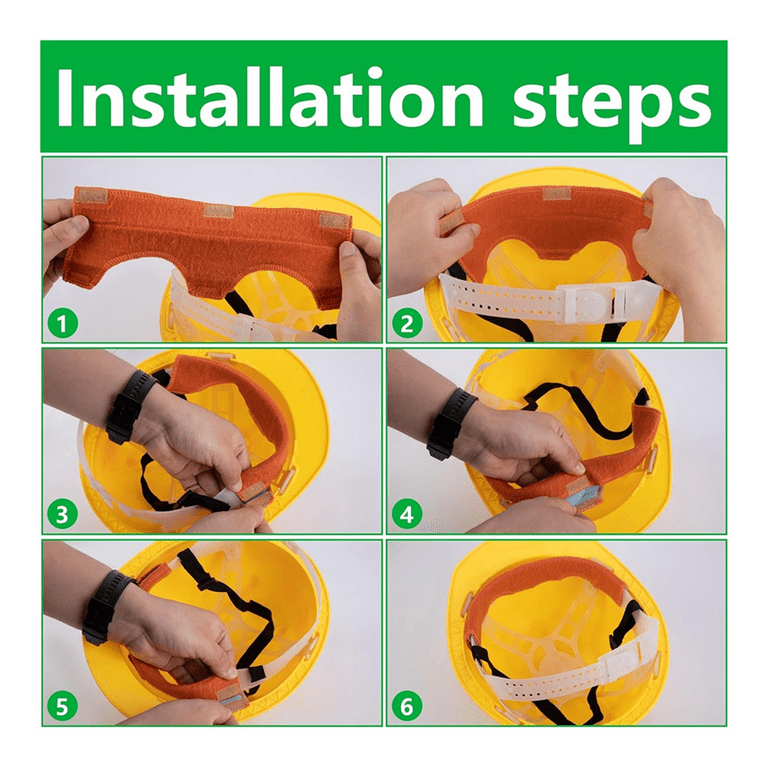 Installation steps

1

2

3

4

5

6