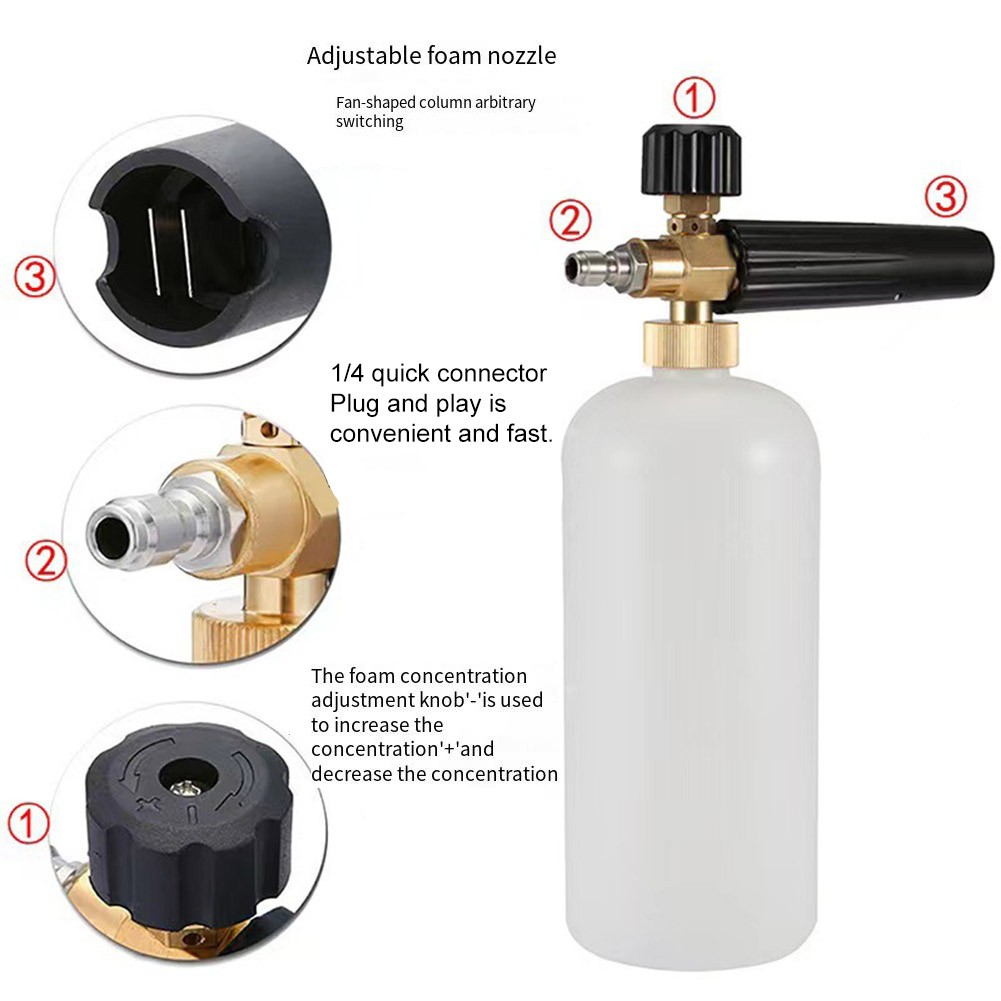 Adjustable foam nozzle

Fan-shaped column arbitrary switching

①

②

③

③

1/4 quick connector
Plug and play is convenient and fast.

②

The foam concentration adjustment knob'-'is used to increase the concentration'+'and decrease the concentration

①