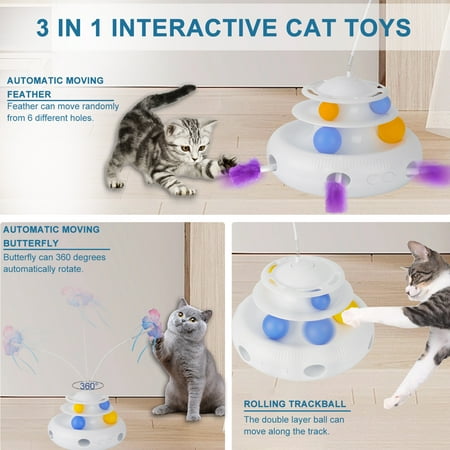 3 IN 1 INTERACTIVE CAT TOYS

AUTOMATIC MOVING FEATHER

Feather can move randomly from 6 different holes.

AUTOMATIC MOVING BUTTERFLY

Butterfly can 360 degrees automatically rotate.

360°

ROLLING TRACKBALL

The double layer ball can move along the track.