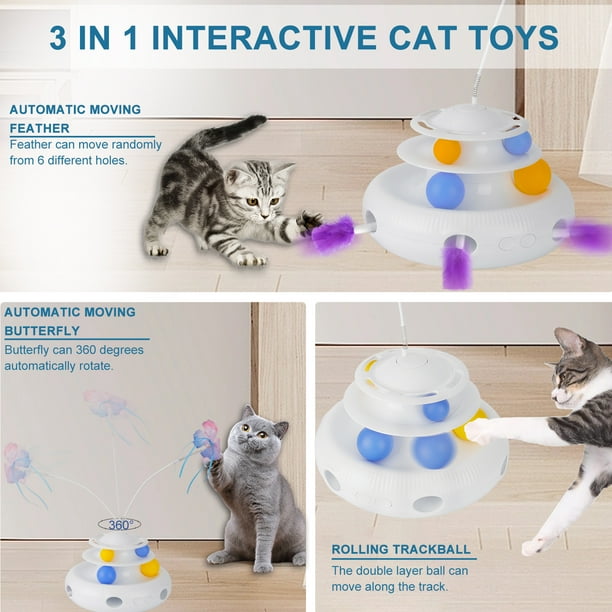 3 IN 1 INTERACTIVE CAT TOYS

AUTOMATIC MOVING FEATHER
Feather can move randomly from 6 different holes.

AUTOMATIC MOVING BUTTERFLY
Butterfly can 360 degrees automatically rotate.

360°

ROLLING TRACKBALL
The double layer ball can move along the track.