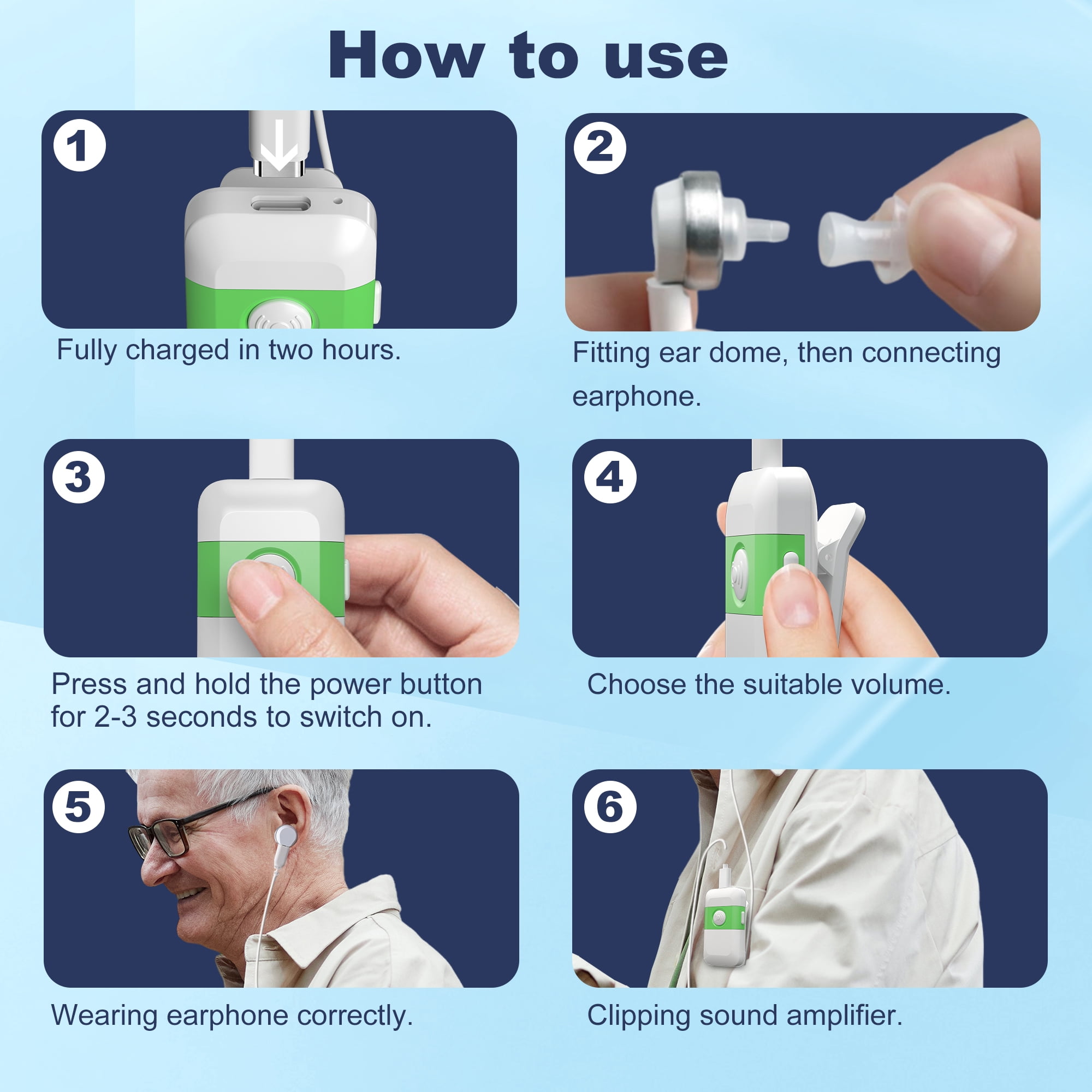 How to use

1

Fully charged in two hours.

2

Fitting ear dome, then connecting earphone.

3

Press and hold the power button for 2-3 seconds to switch on.

4

Choose the suitable volume.

5

Wearing earphone correctly.

6

Clipping sound amplifier.