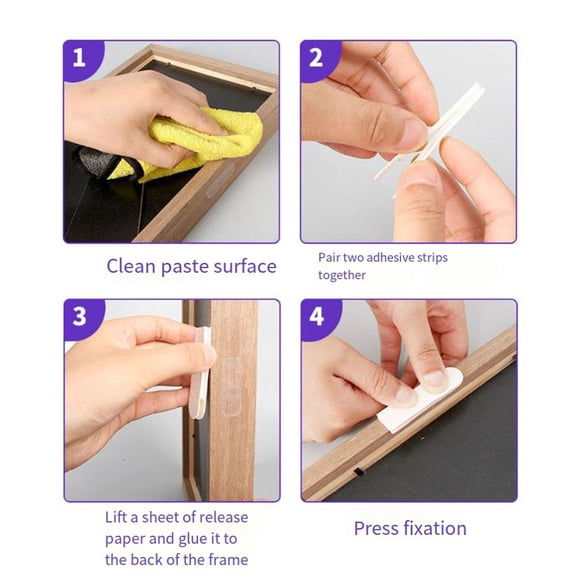 1

Clean paste surface

2

Pair two adhesive strips together

3

Lift a sheet of release paper and glue it to the back of the frame

4

Press fixation