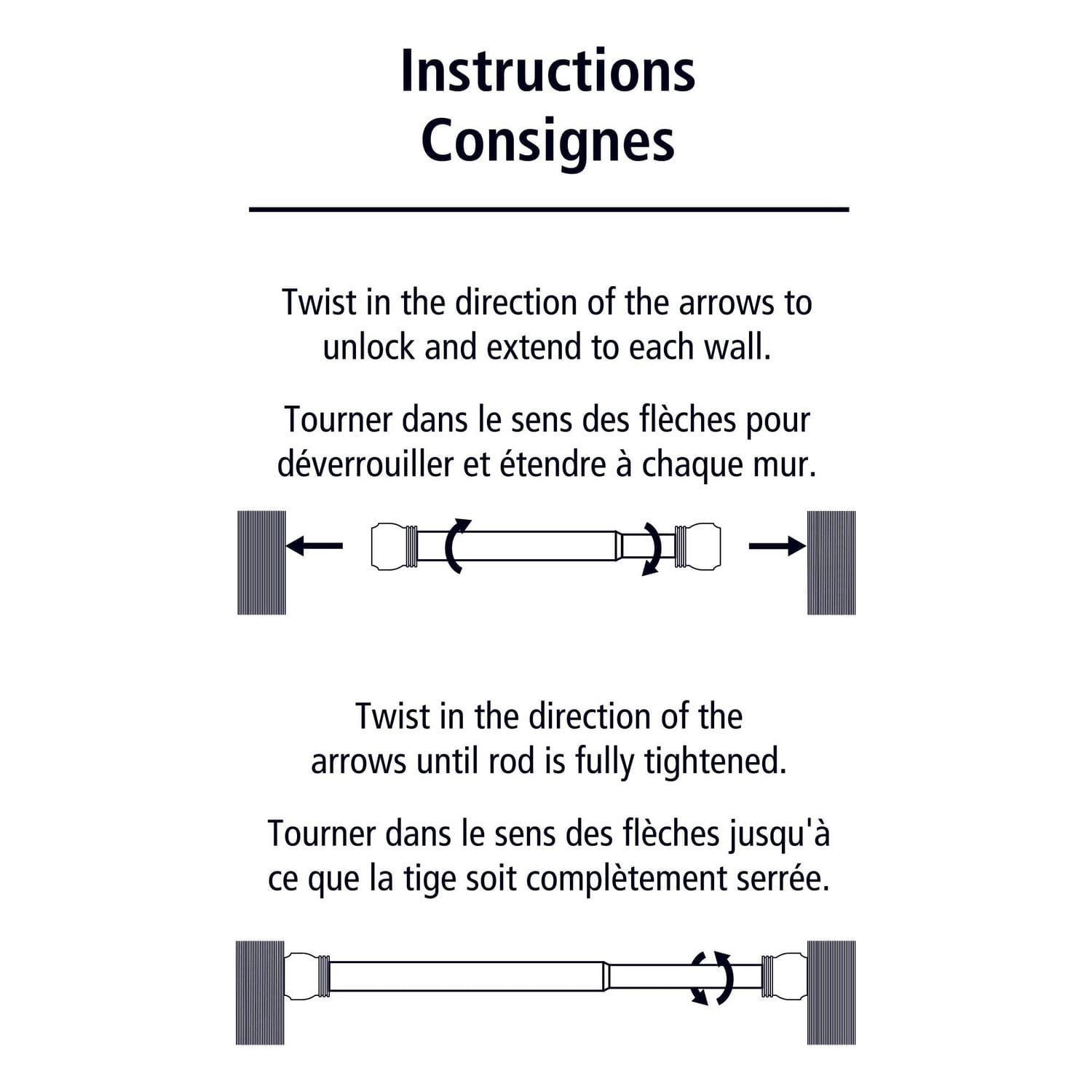 Instructions
Consignes

Twist in the direction of the arrows to unlock and extend to each wall.

Tourner dans le sens des flèches pour déverrouiller et étendre à chaque mur.

Twist in the direction of the arrows until rod is fully tightened.

Tourner dans le sens des flèches jusqu'à ce que la tige soit complètement serrée.