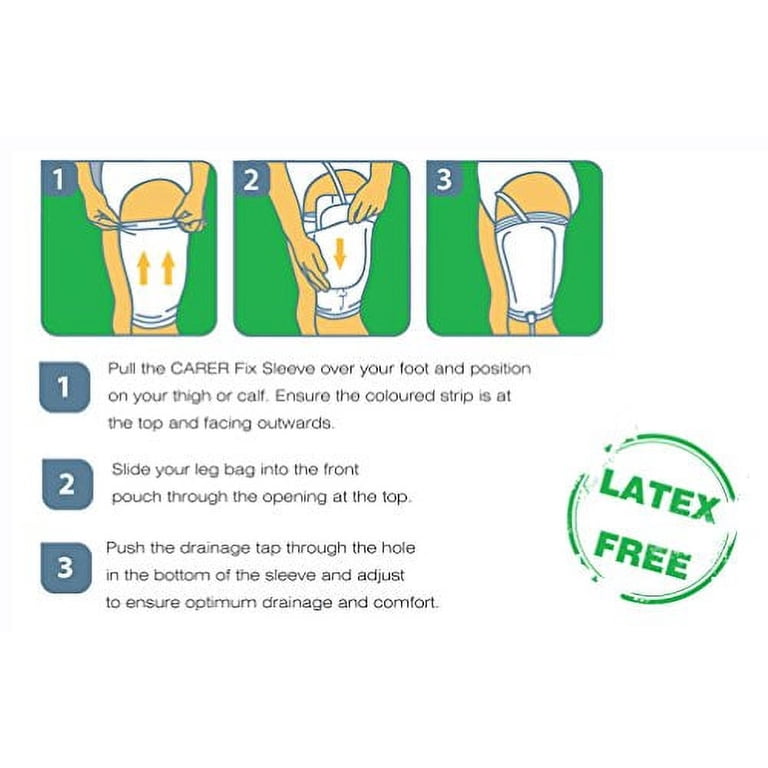 1

2

3

1 Pull the CARER Fix Sleeve over your foot and position on your thigh or calf. Ensure the coloured strip is at the top and facing outwards.

2 Slide your leg bag into the front pouch through the opening at the top.

3 Push the drainage tap through the hole in the bottom of the sleeve and adjust to ensure optimum drainage and comfort.

LATEX FREE