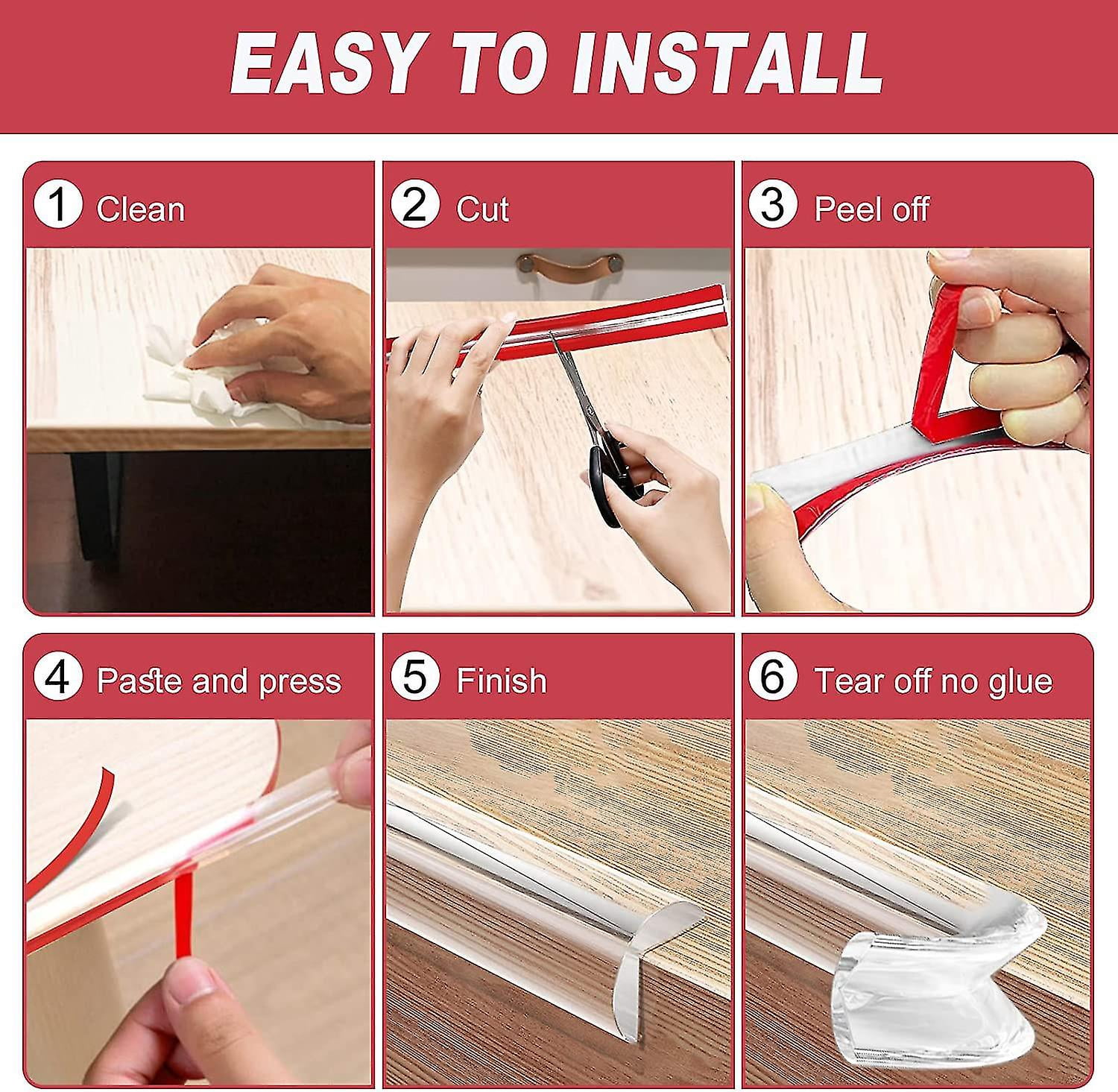 EASY TO INSTALL

1 Clean

2 Cut

3 Peel off

4 Paste and press

5 Finish

6 Tear off no glue