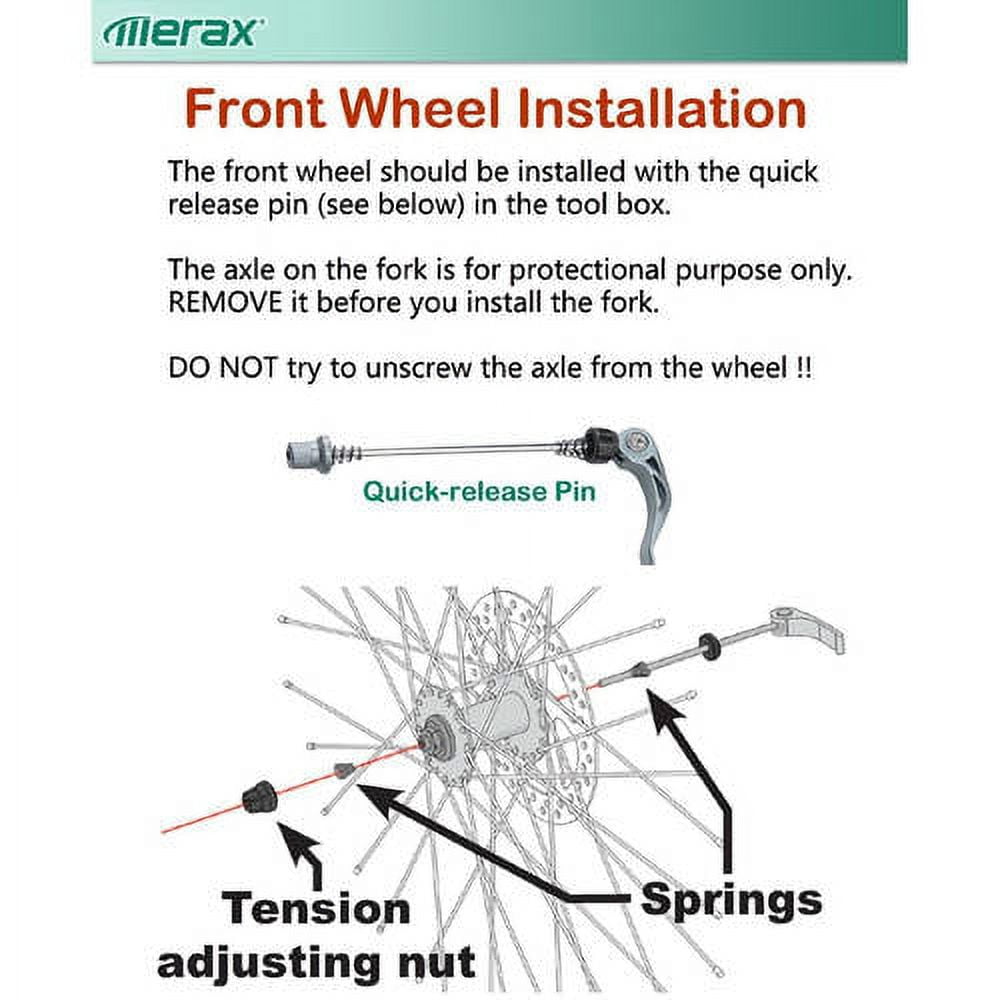 Merax

Front Wheel Installation

The front wheel should be installed with the quick release pin (see below) in the tool box.

The axle on the fork is for protectional purpose only. REMOVE it before you install the fork.

DO NOT try to unscrew the axle from the wheel !!

Quick-release Pin

Tension adjusting nut

Springs