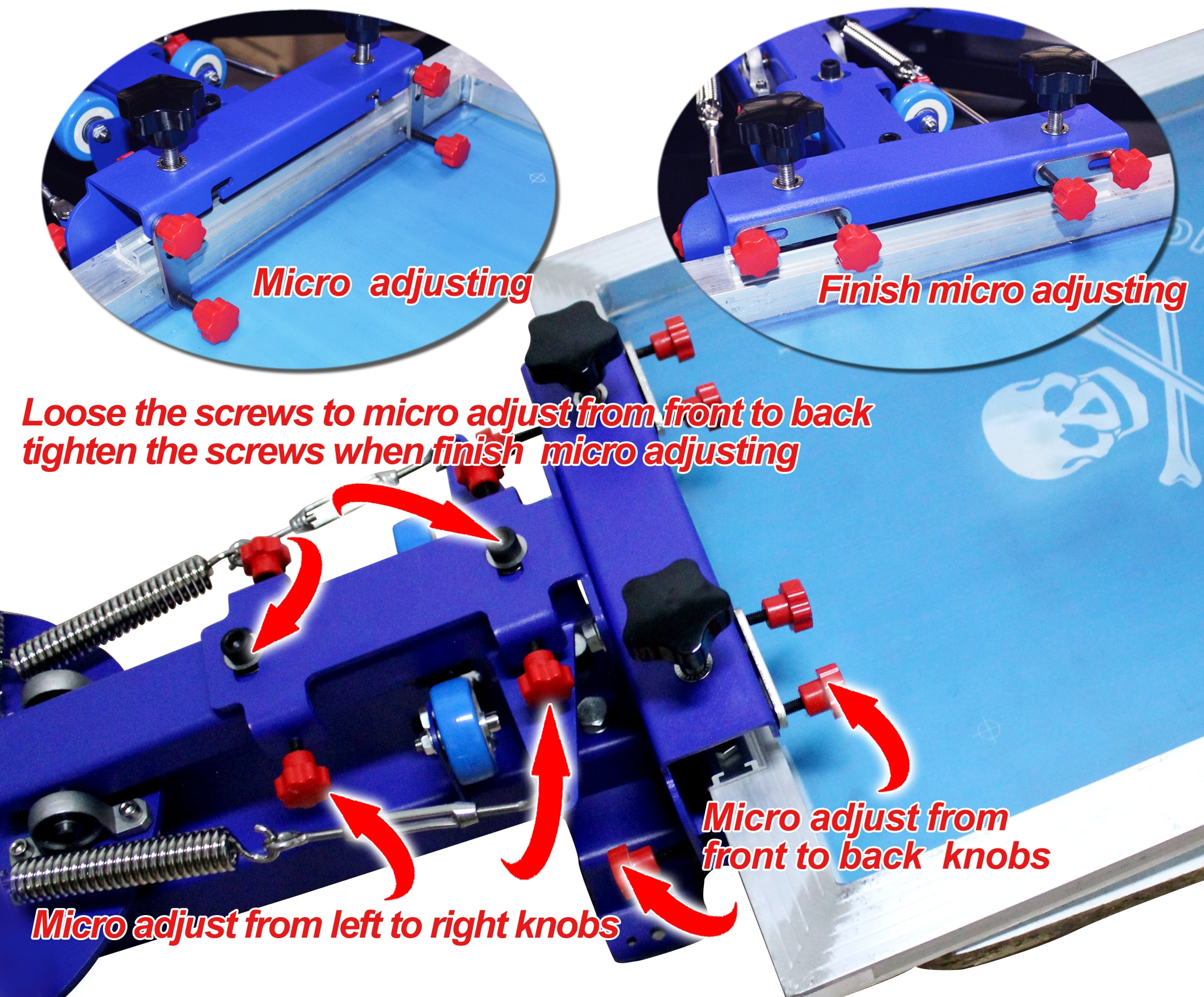 Micro adjusting

Finish micro adjusting

Loose the screws to micro adjust from front to back
tighten the screws when finish micro adjusting

Micro adjust from front to back knobs

Micro adjust from left to right knobs