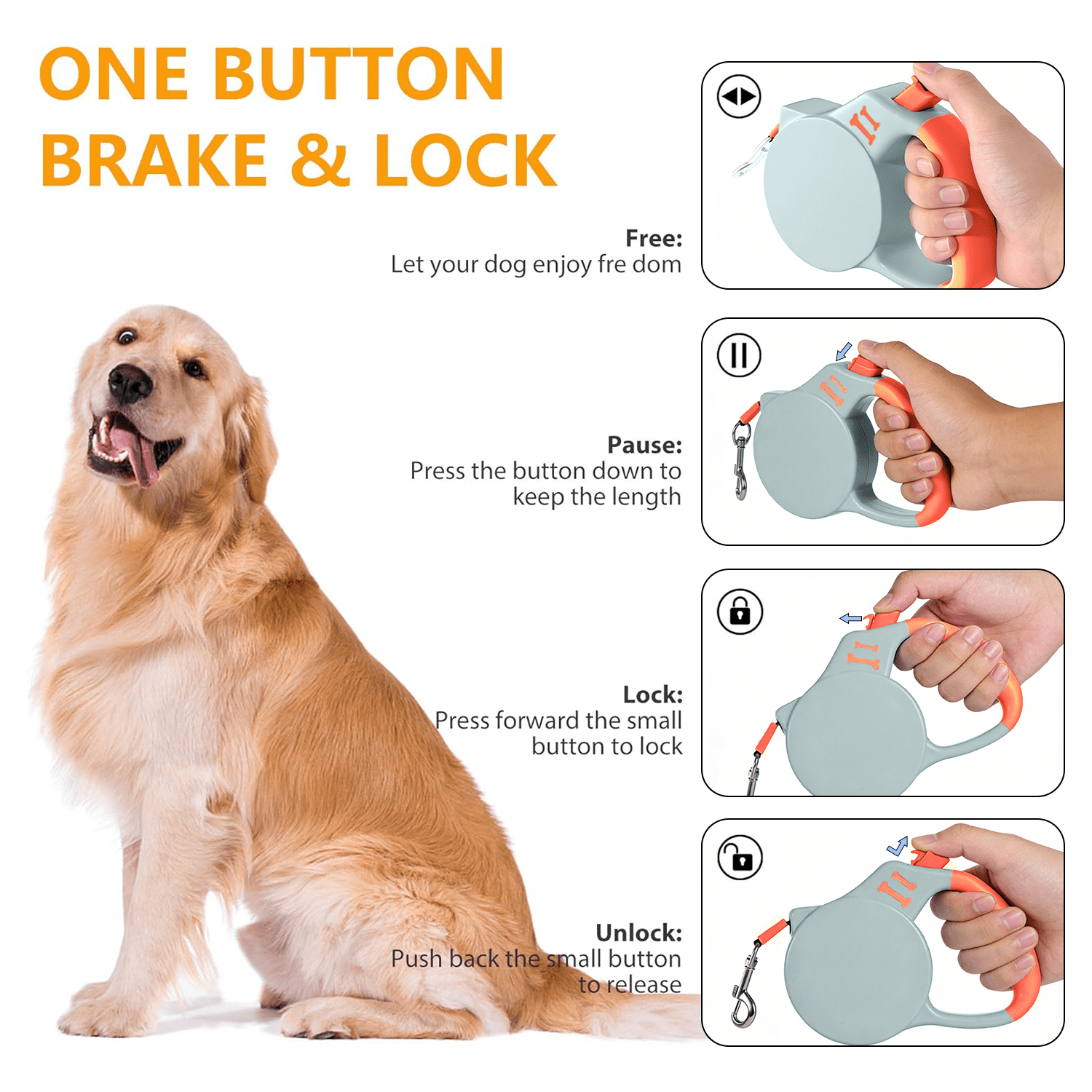 ONE BUTTON
BRAKE & LOCK

Free:
Let your dog enjoy fre dom

Pause:
Press the button down to keep the length

Lock:
Press forward the small button to lock

Unlock:
Push back the small button to release