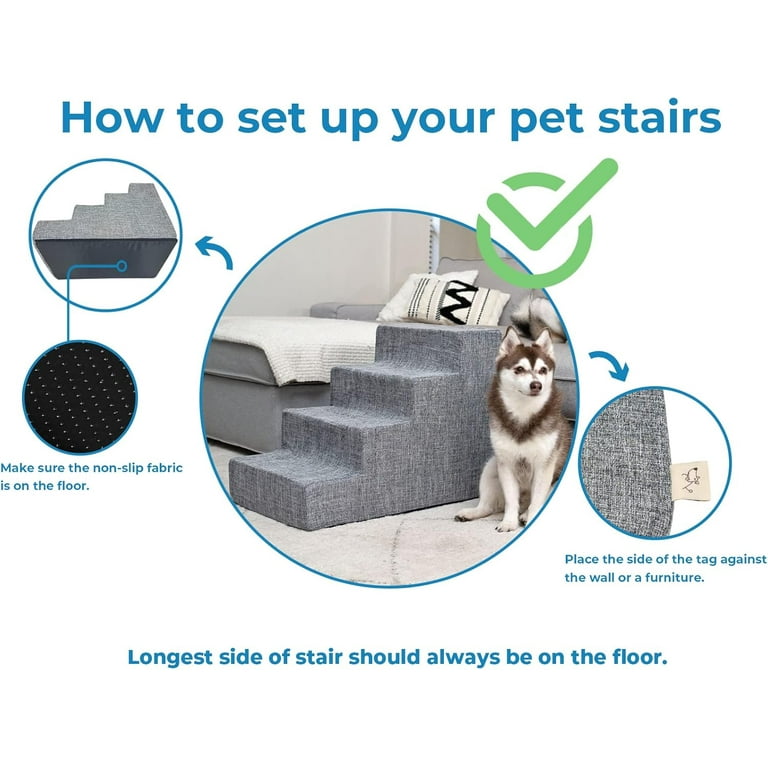 How to set up your pet stairs

Make sure the non-slip fabric is on the floor.

Place the side of the tag against the wall or a furniture.

Longest side of stair should always be on the floor.