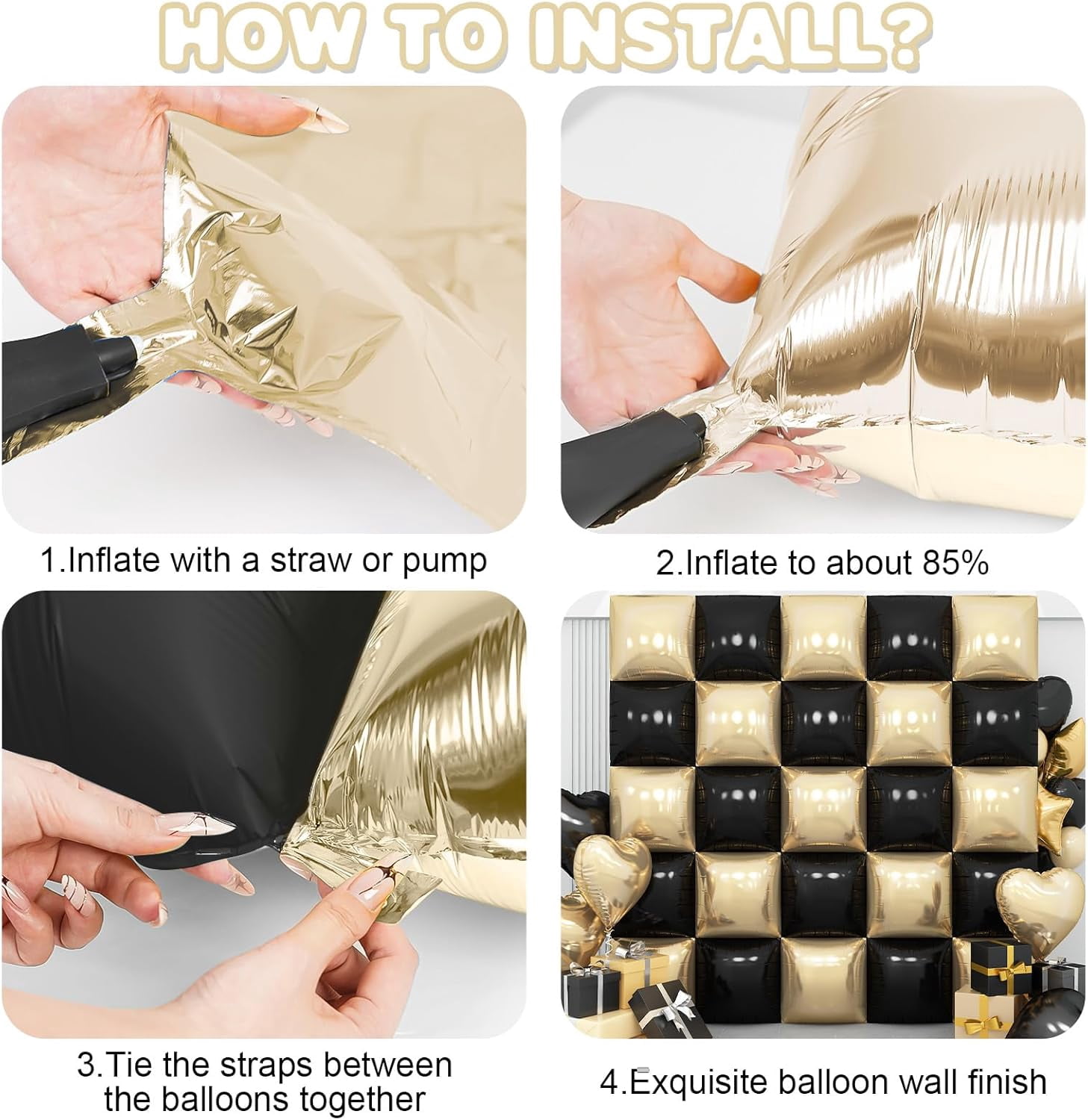 HOW TO INSTALL?

1.Inflate with a straw or pump

2.Inflate to about 85%

3.Tie the straps between the balloons together

4.Exquisite balloon wall finish