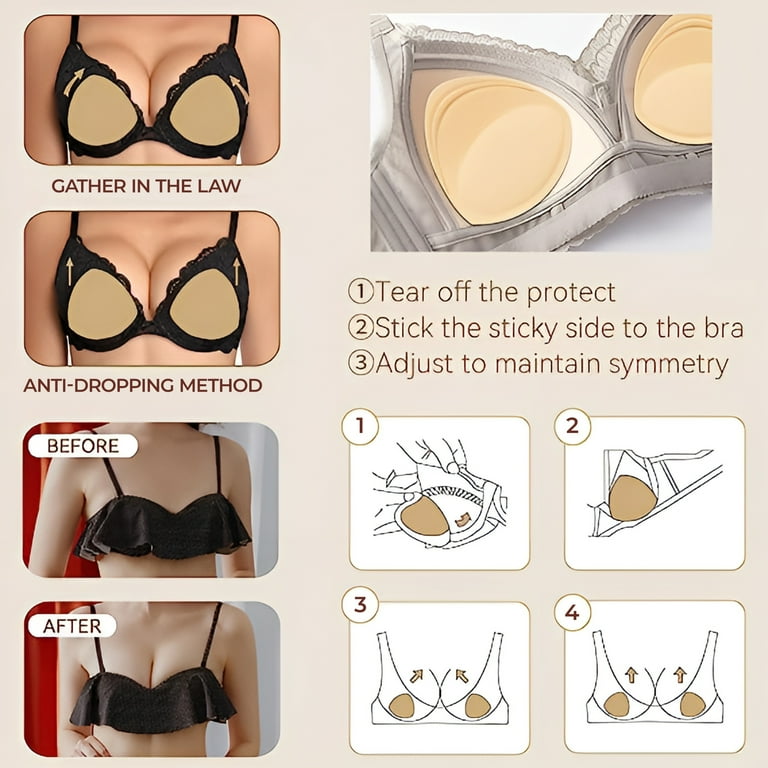 GATHER IN THE LAW

ANTI-DROPPING METHOD

BEFORE

AFTER

①Tear off the protect
②Stick the sticky side to the bra
③Adjust to maintain symmetry

1

2

3

4