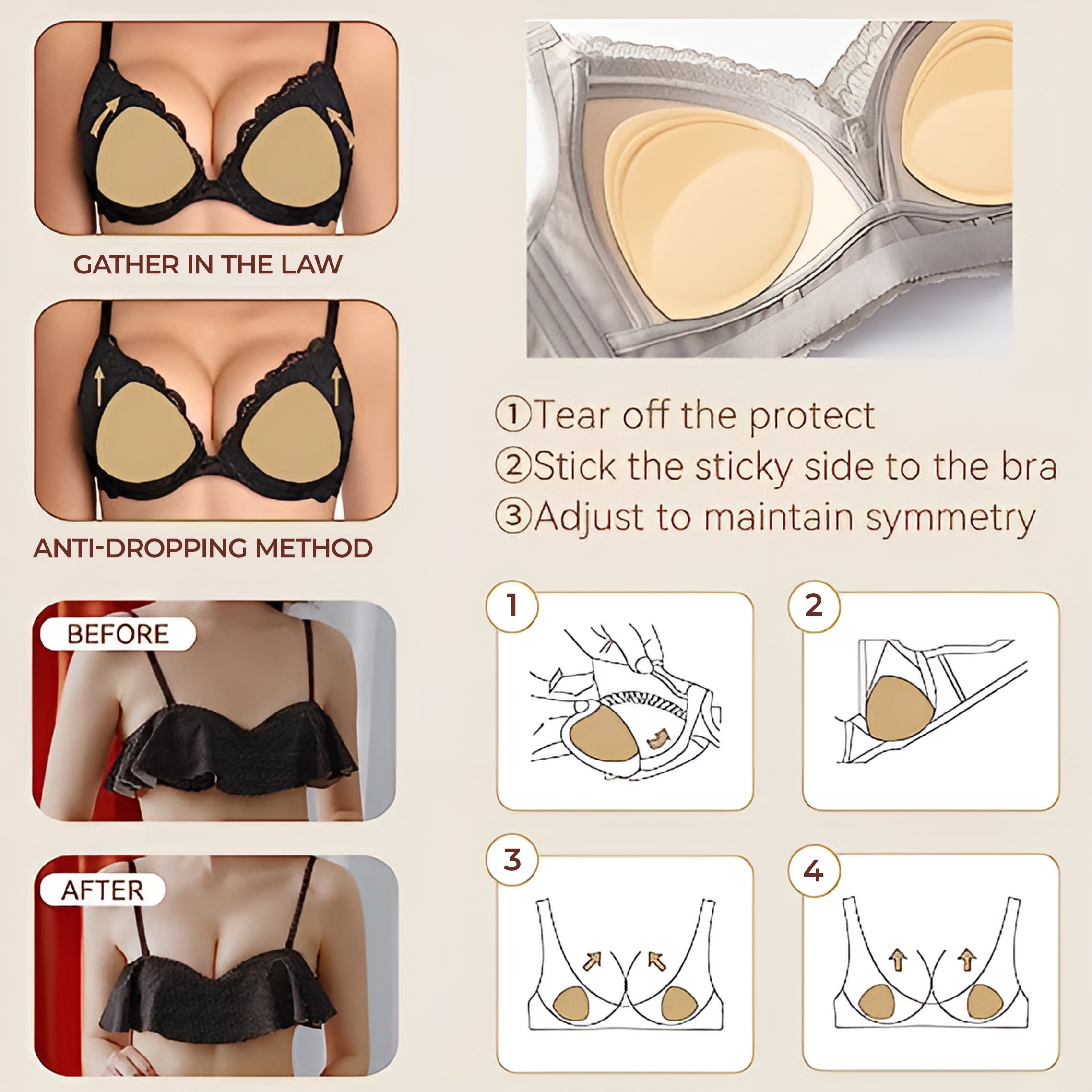 GATHER IN THE LAW

ANTI-DROPPING METHOD

BEFORE

AFTER

①Tear off the protect
②Stick the sticky side to the bra
③Adjust to maintain symmetry

1

2

3

4