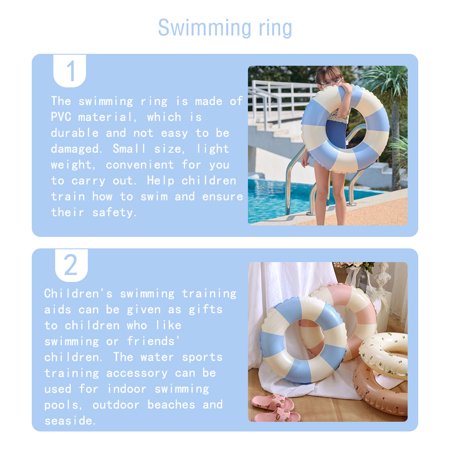 Swimming ring

1

The swimming ring is made of PVC material, which is durable and not easy to be damaged. Small size, light weight, convenient for you to carry out. Help children train how to swim and ensure their safety.

2

Children's swimming training aids can be given as gifts to children who like swimming or friends' children. The water sports training accessory can be used for indoor swimming pools, outdoor beaches and seaside.