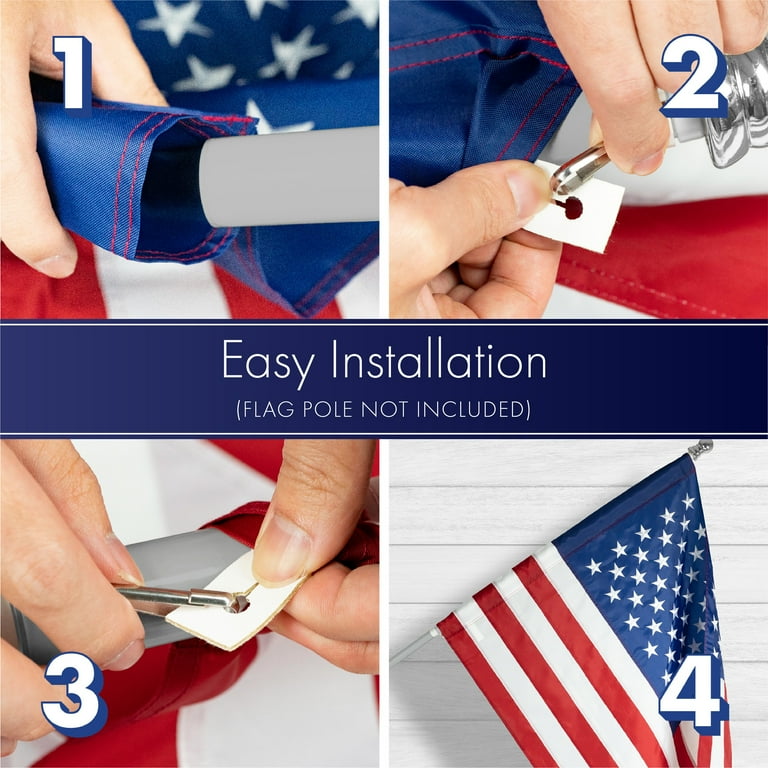 1

2

Easy Installation
(FLAG POLE NOT INCLUDED)

3

4