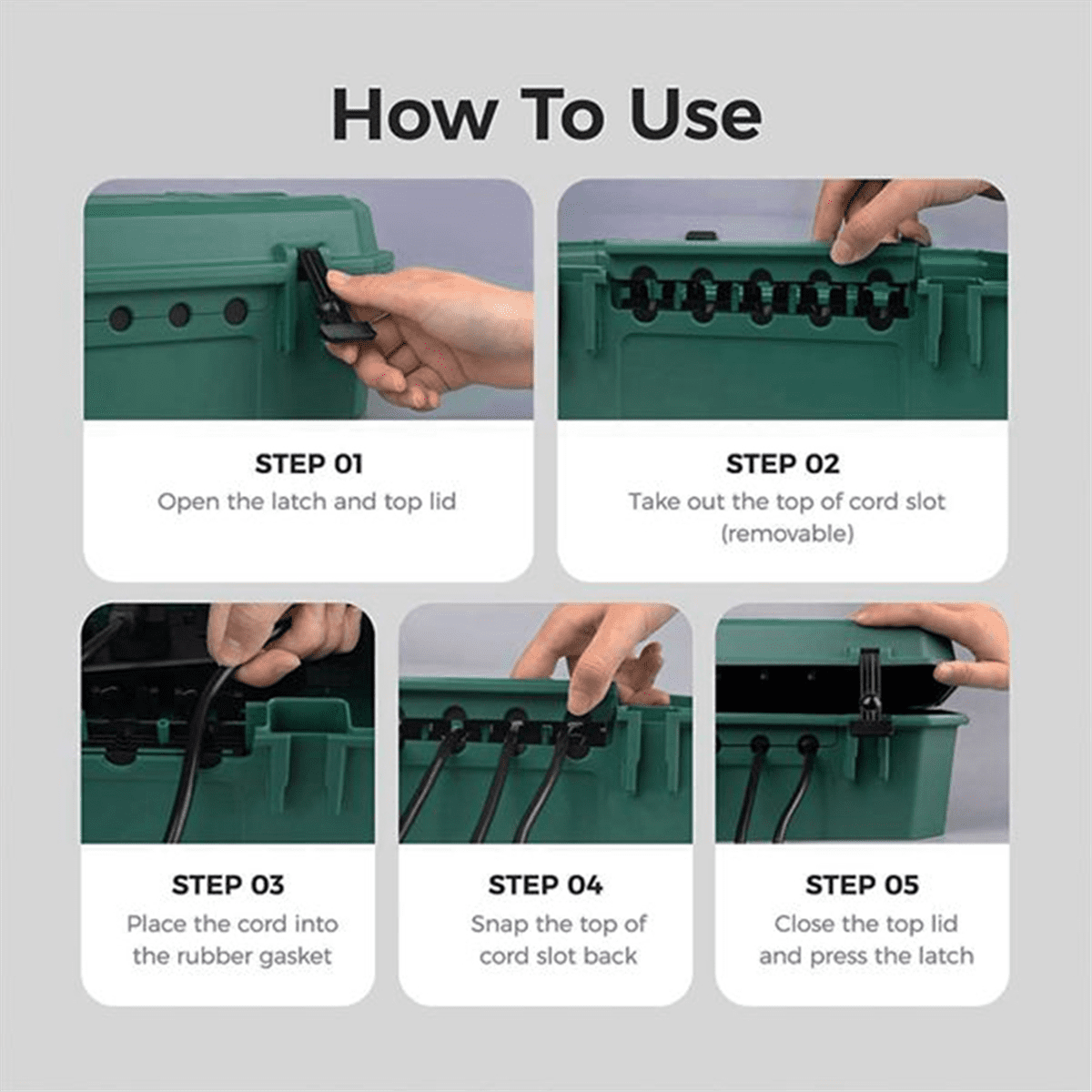 How To Use

STEP 01
Open the latch and top lid

STEP 02
Take out the top of cord slot (removable)

STEP 03
Place the cord into the rubber gasket

STEP 04
Snap the top of cord slot back

STEP 05
Close the top lid and press the latch