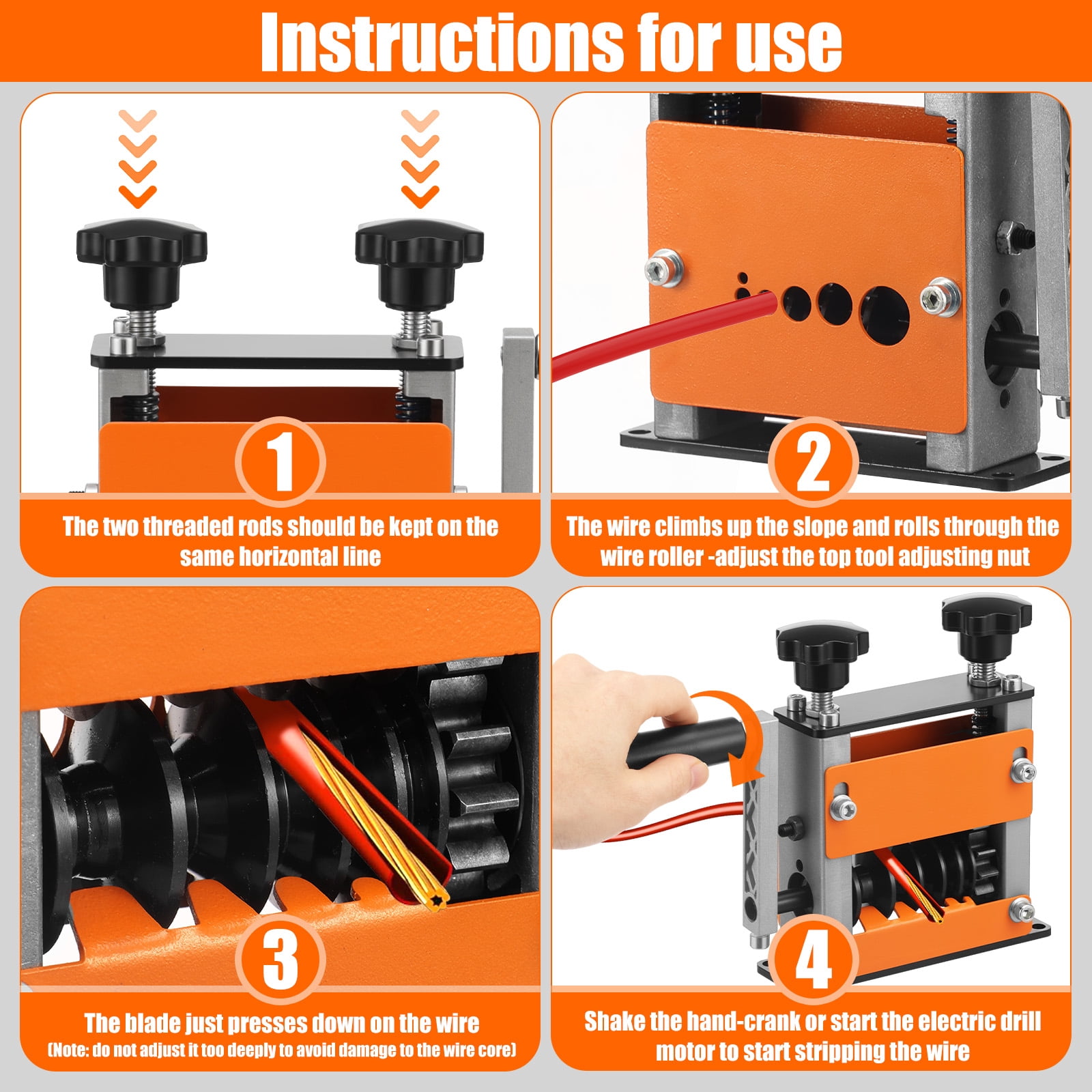 Instructions for use

1

The two threaded rods should be kept on the same horizontal line

2

The wire climbs up the slope and rolls through the wire roller -adjust the top tool adjusting nut

3

The blade just presses down on the wire
(Note: do not adjust it too deeply to avoid damage to the wire core)

4

Shake the hand-crank or start the electric drill motor to start stripping the wire