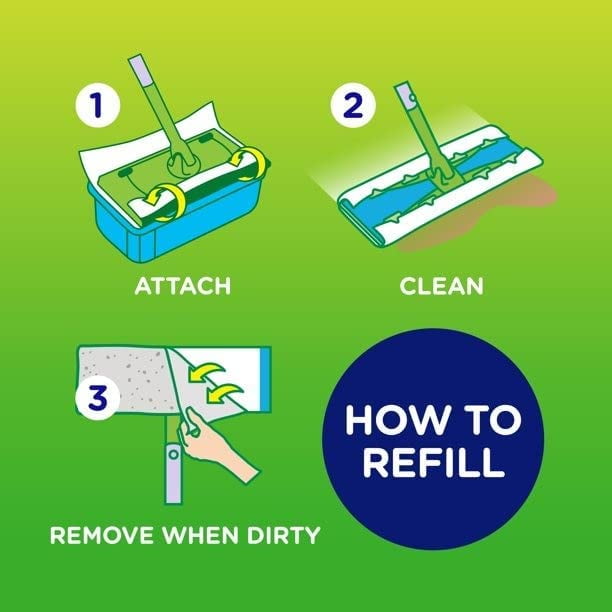 1

ATTACH

2

CLEAN

3

REMOVE WHEN DIRTY

HOW TO REFILL