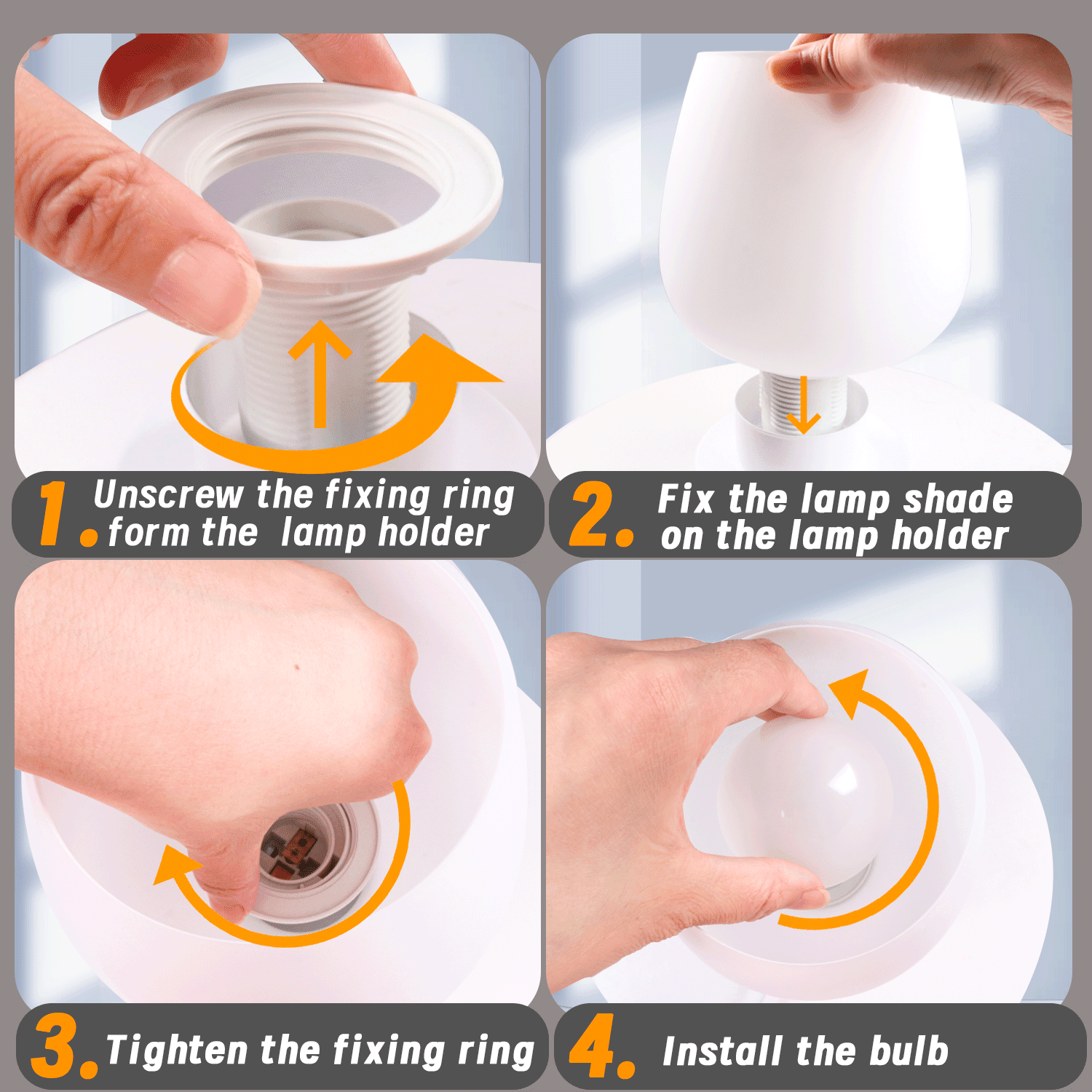 1. Unscrew the fixing ring form the lamp holder

2. Fix the lamp shade on the lamp holder

3. Tighten the fixing ring

4. Install the bulb