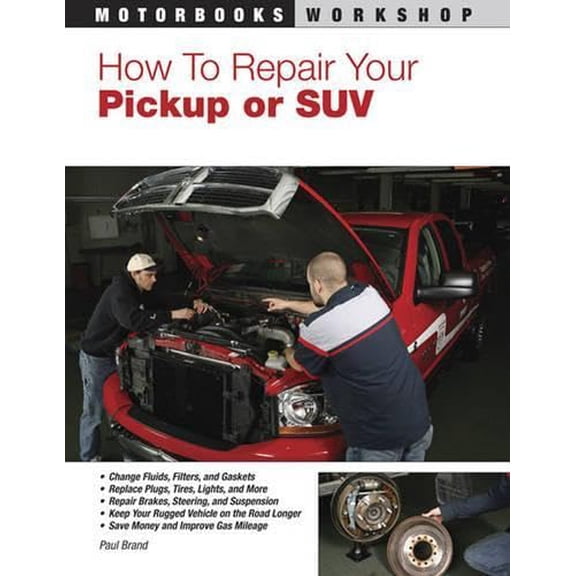 MOTORBOOKS WORKSHOP

How To Repair Your
Pickup or SUV

• Change Fluids, Filters, and Gaskets
• Replace Plugs, Tires, Lights, and More
• Repair Brakes, Steering, and Suspension
• Keep Your Rugged Vehicle on the Road Longer
• Save Money and Improve Gas Mileage

Paul Brand