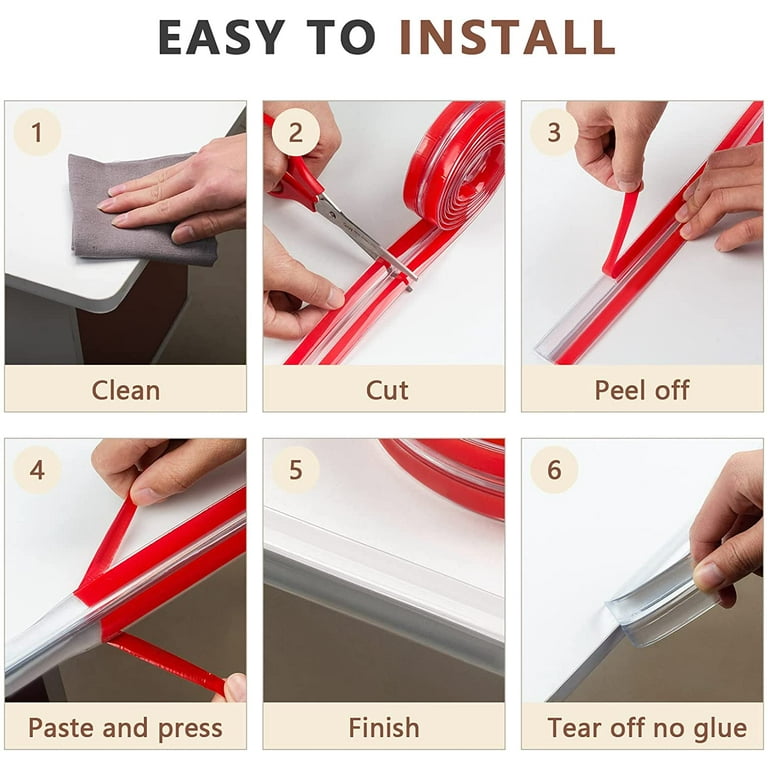 EASY TO INSTALL

1
Clean

2
Cut

3
Peel off

4
Paste and press

5
Finish

6
Tear off no glue