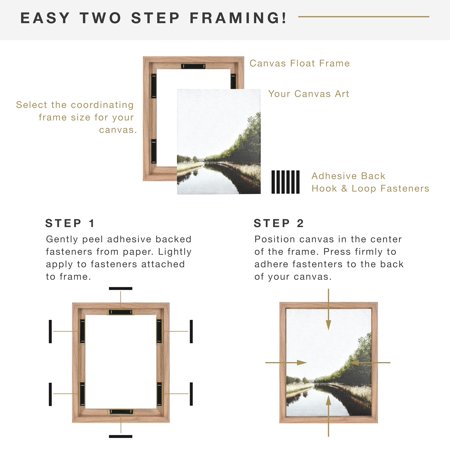 EASY TWO STEP FRAMING!

Canvas Float Frame

Your Canvas Art

Select the coordinating frame size for your canvas.

Adhesive Back Hook & Loop Fasteners

STEP 1

Gently peel adhesive backed fasteners from paper. Lightly apply to fasteners attached to frame.

STEP 2

Position canvas in the center of the frame. Press firmly to adhere fastenters to the back of your canvas.