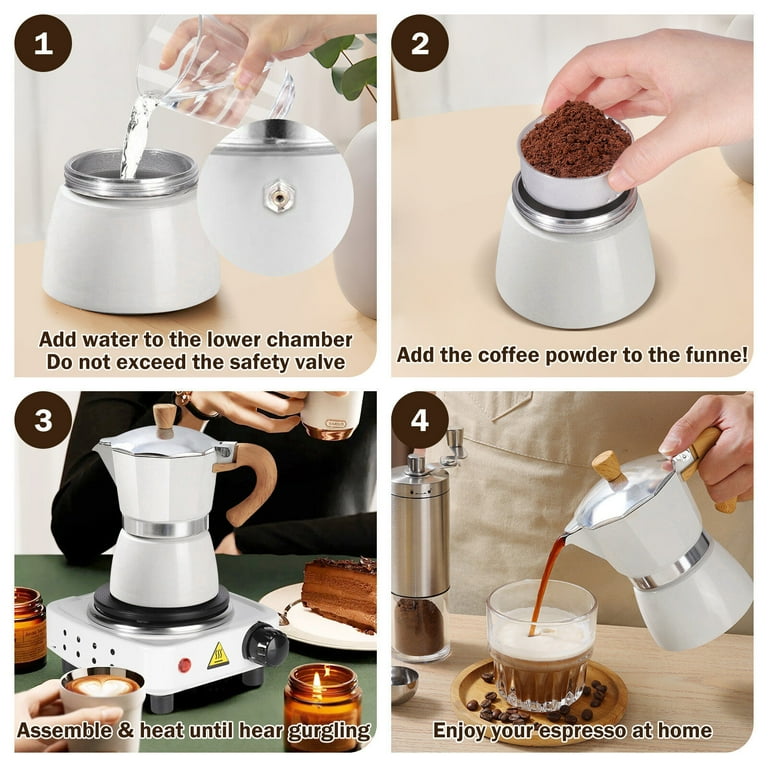 1

Add water to the lower chamber
Do not exceed the safety valve

2

Add the coffee powder to the funne!

3

Assemble & heat until hear gurgling

4

Enjoy your espresso at home