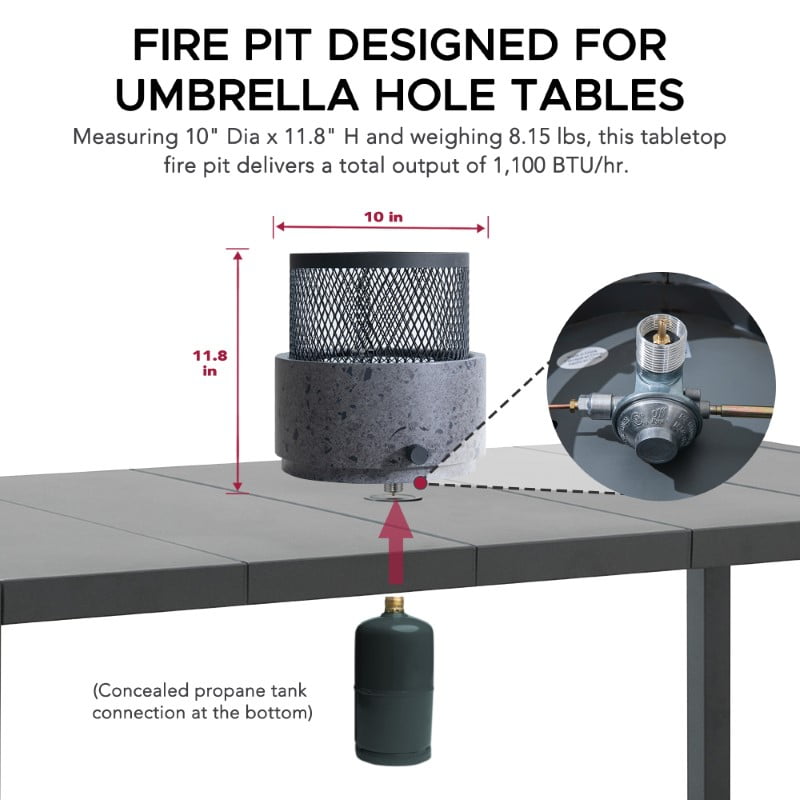 FIRE PIT DESIGNED FOR UMBRELLA HOLE TABLES

Measuring 10" Dia x 11.8" H and weighing 8.15 lbs, this tabletop fire pit delivers a total output of 1,100 BTU/hr.

10 in

11.8 in

(Concealed propane tank connection at the bottom)