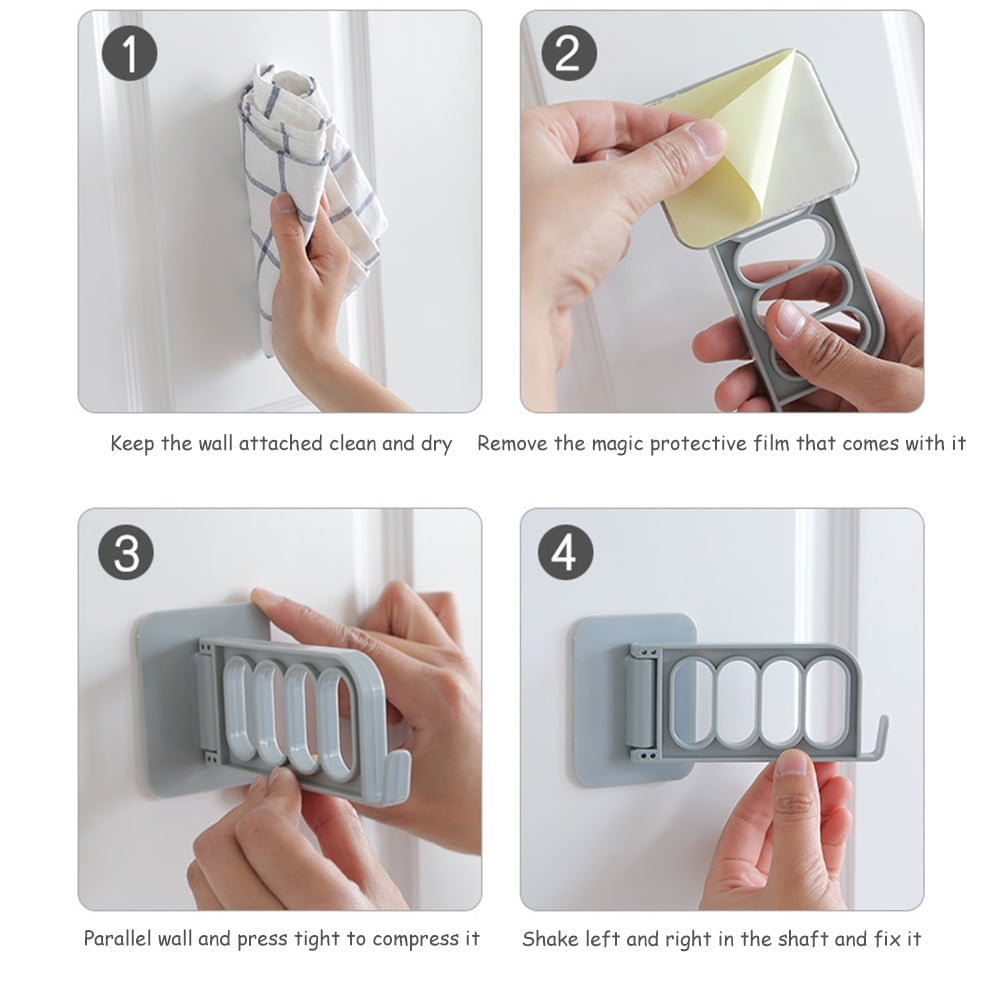 1

Keep the wall attached clean and dry

2

Remove the magic protective film that comes with it

3

Parallel wall and press tight to compress it

4

Shake left and right in the shaft and fix it