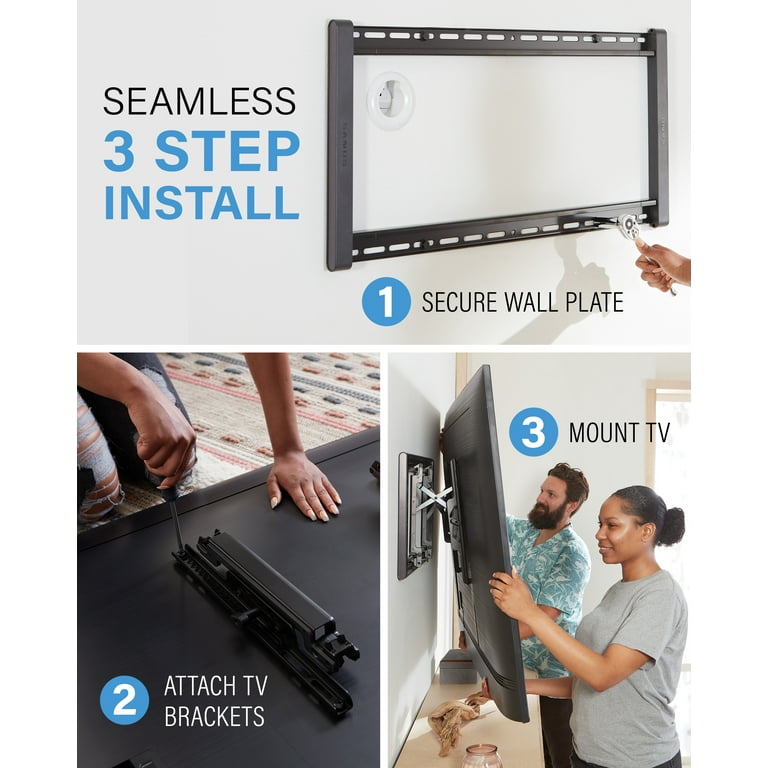 SEAMLESS
3 STEP
INSTALL

1 SECURE WALL PLATE

2 ATTACH TV BRACKETS

3 MOUNT TV