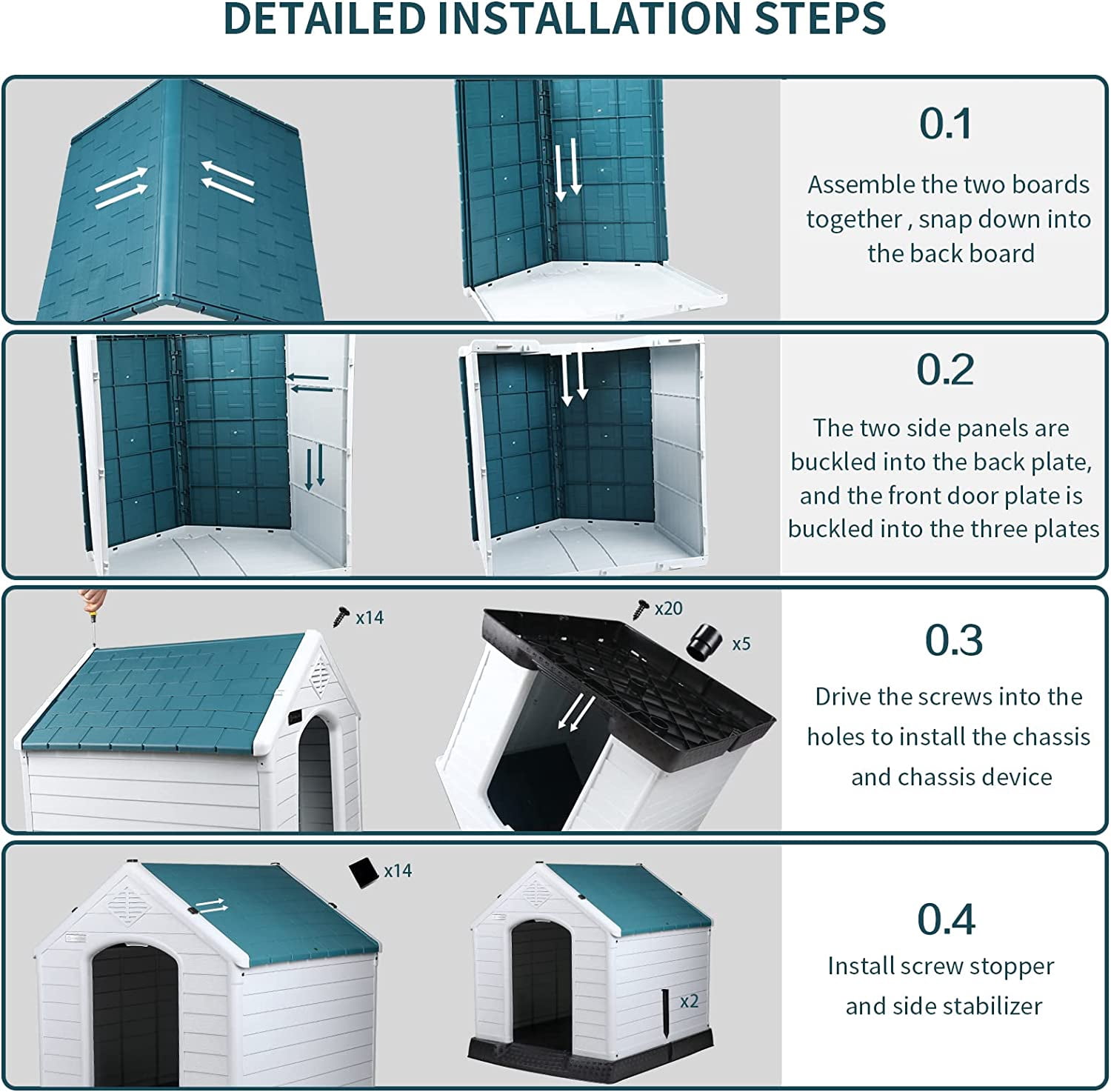 DETAILED INSTALLATION STEPS

0.1

Assemble the two boards together , snap down into the back board

0.2

The two side panels are buckled into the back plate, and the front door plate is buckled into the three plates

x14

x20

x5

0.3

Drive the screws into the holes to install the chassis and chassis device

x14

x2

0.4

Install screw stopper and side stabilizer