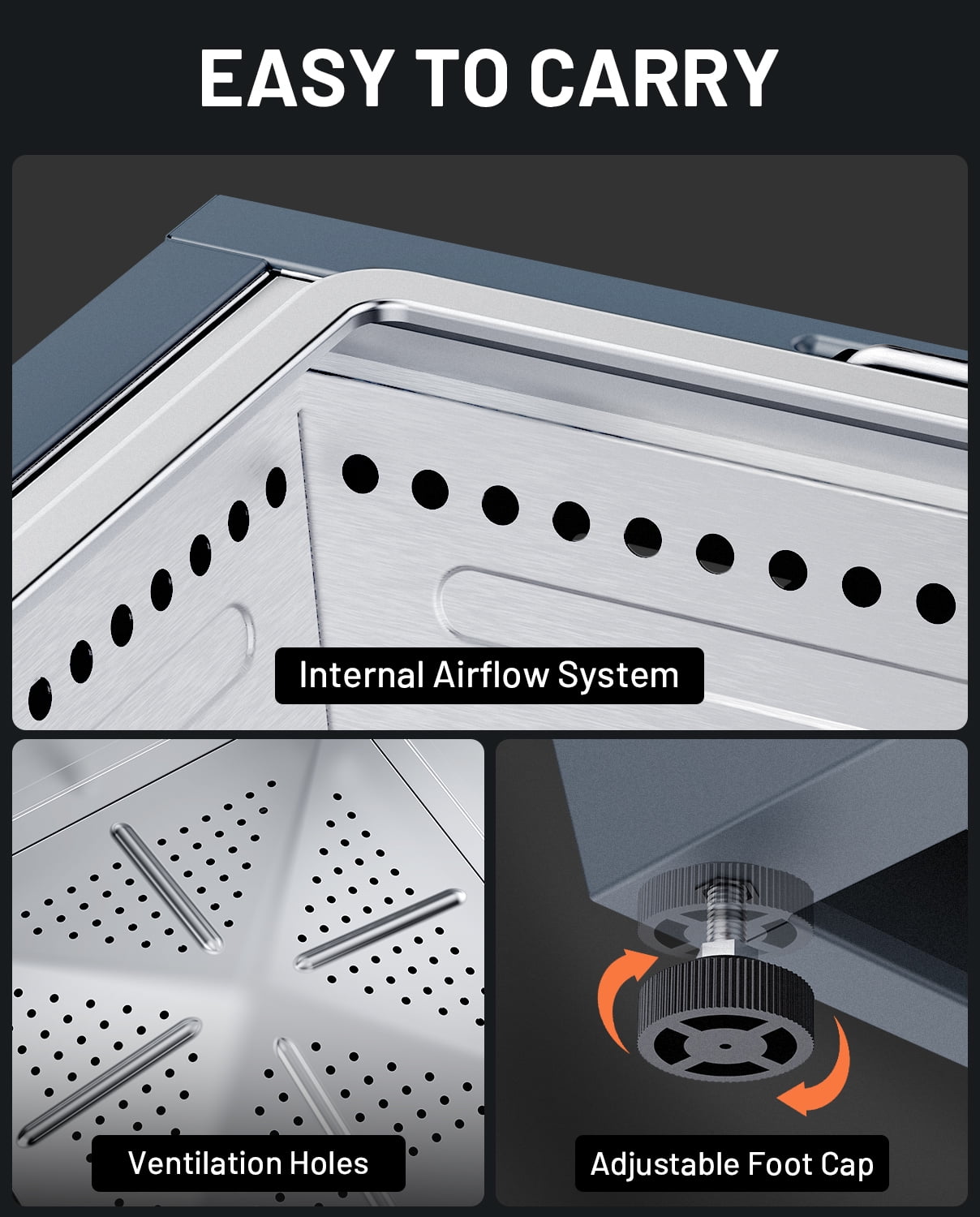 EASY TO CARRY

Internal Airflow System

Ventilation Holes

Adjustable Foot Cap