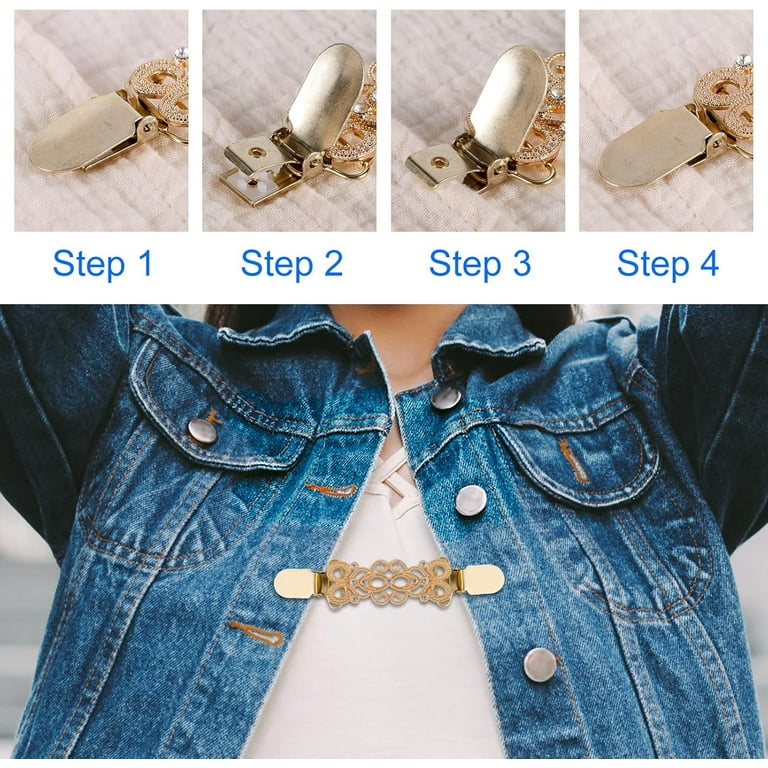 Step 1 Step 2 Step 3 Step 4