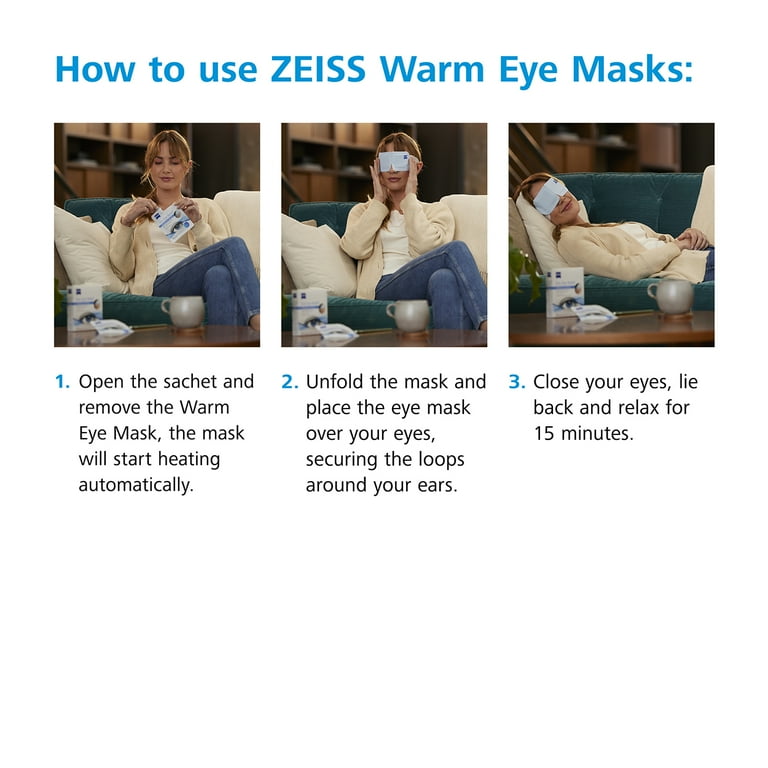 How to use ZEISS Warm Eye Masks:

1. Open the sachet and remove the Warm Eye Mask, the mask will start heating automatically.

2. Unfold the mask and place the eye mask over your eyes, securing the loops around your ears.

3. Close your eyes, lie back and relax for 15 minutes.