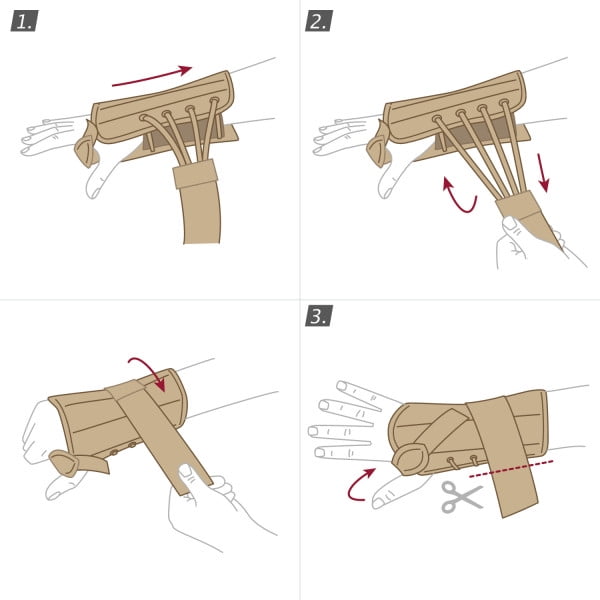 1.

2.

3.