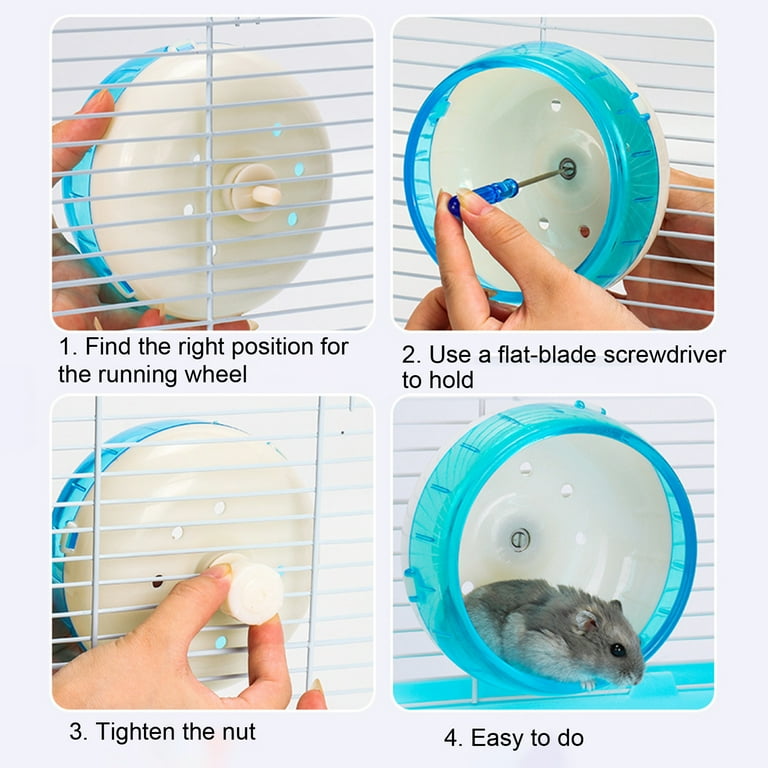 1. Find the right position for the running wheel

2. Use a flat-blade screwdriver to hold

3. Tighten the nut

4. Easy to do