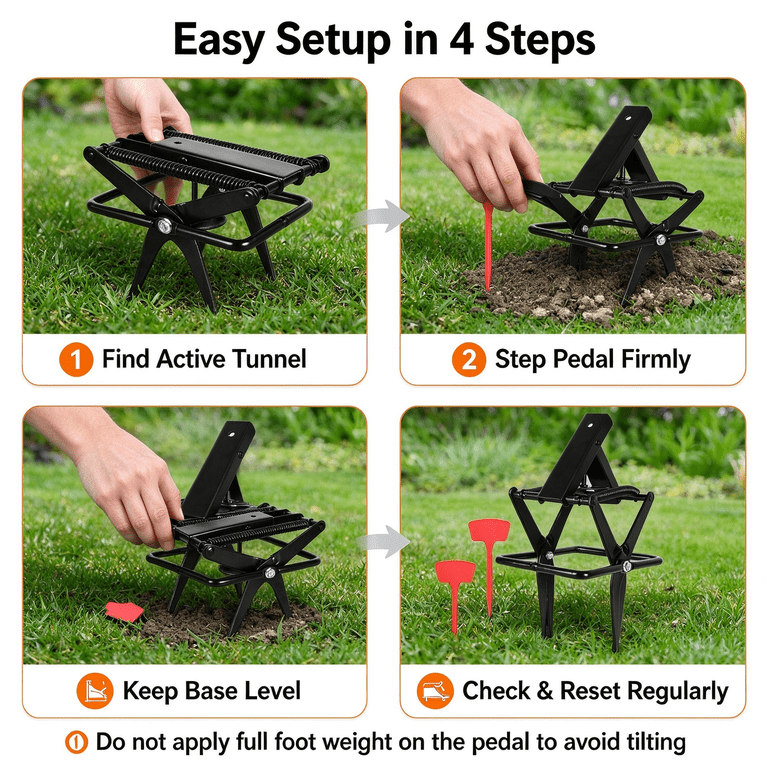 Easy Setup in 4 Steps

1 Find Active Tunnel

2 Step Pedal Firmly

Keep Base Level

Check & Reset Regularly

Do not apply full foot weight on the pedal to avoid tilting