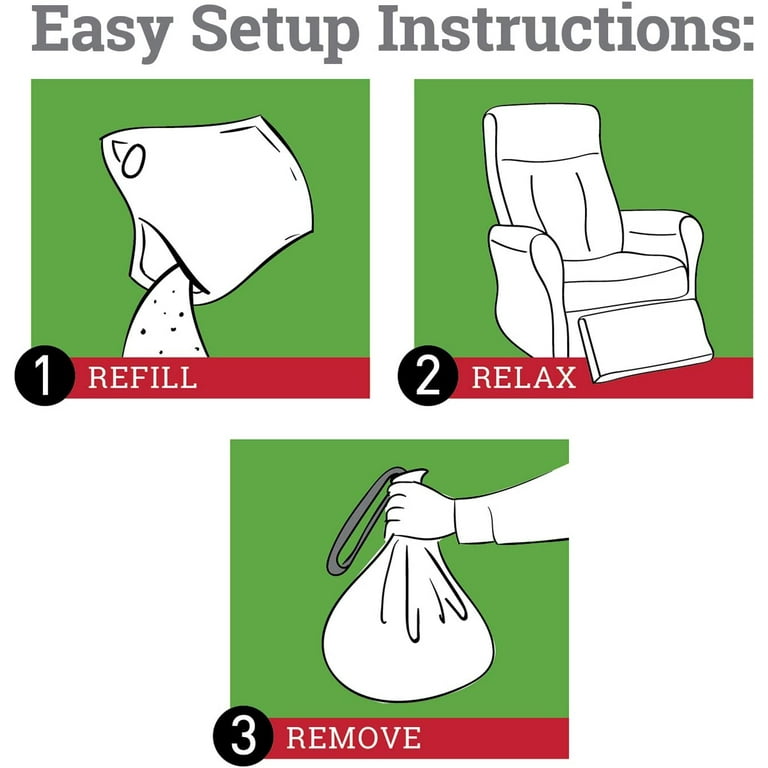 Easy Setup Instructions:

1 REFILL

2 RELAX

3 REMOVE