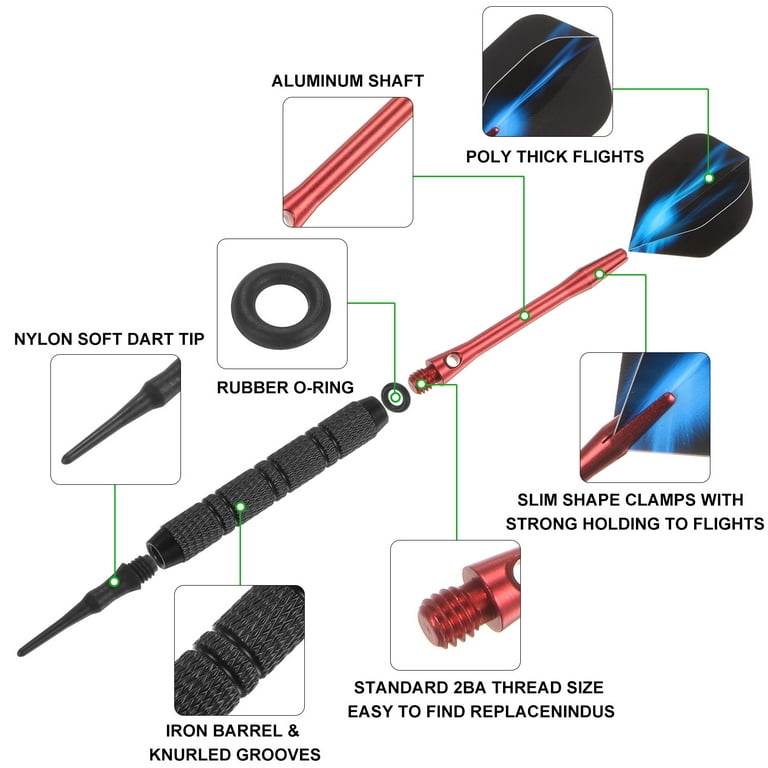 ALUMINUM SHAFT

POLY THICK FLIGHTS

NYLON SOFT DART TIP

RUBBER O-RING

SLIM SHAPE CLAMPS WITH STRONG HOLDING TO FLIGHTS

STANDARD 2BA THREAD SIZE EASY TO FIND REPLACENINDUS

IRON BARREL & KNURLED GROOVES