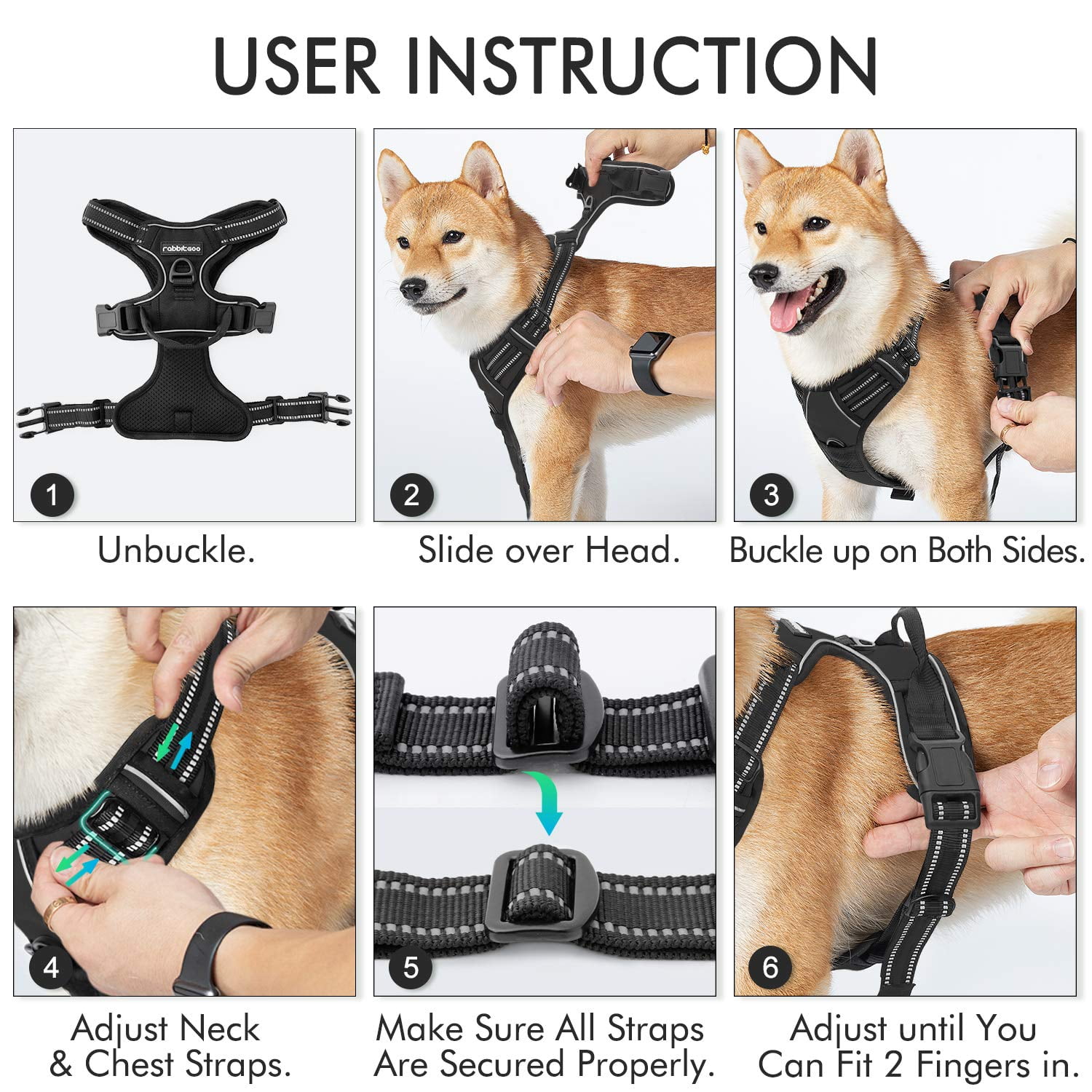 USER INSTRUCTION

rabbitgoo

1

Unbuckle.

2

Slide over Head.

3

Buckle up on Both Sides.

4

Adjust Neck & Chest Straps.

5

Make Sure All Straps Are Secured Properly.

6

Adjust until You Can Fit 2 Fingers in.